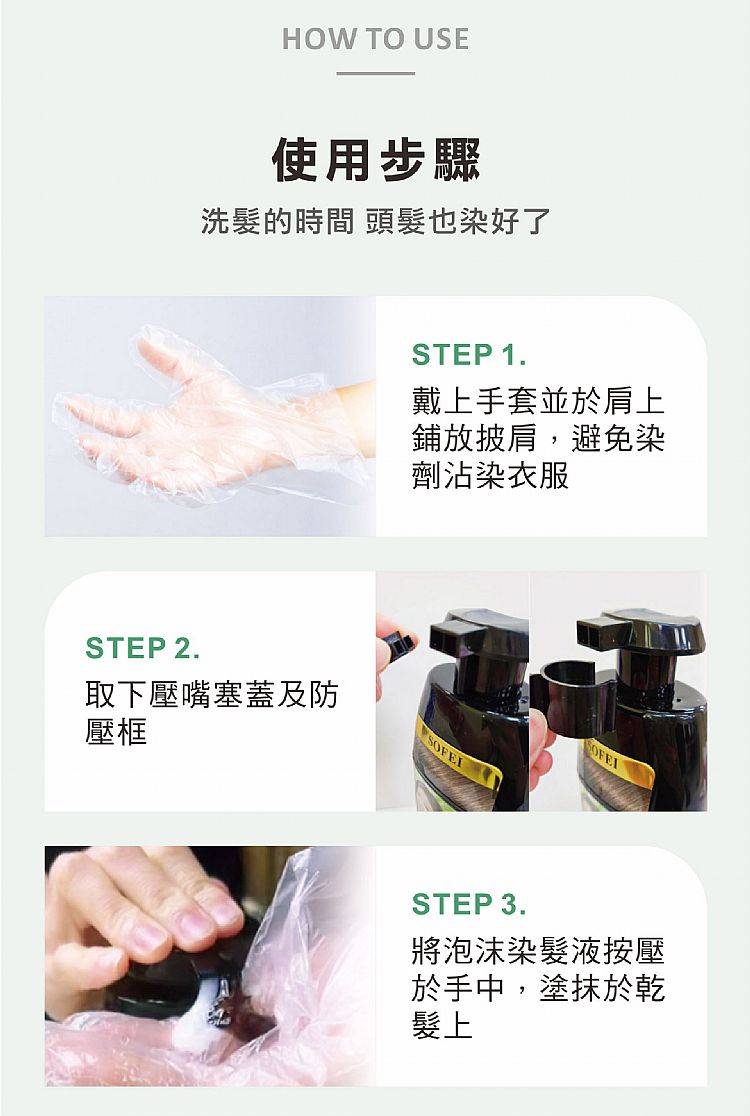 HOW TO USE

使用步驟

洗髮的時間 頭髮也染好了

STEP 1.

戴上手套並於肩上鋪放披肩，避免染劑沾染衣服

STEP 2.

取下壓嘴塞蓋及防壓框

SOFEI

SOFEI

STEP 3.

將泡沫染髮液按壓於手中，塗抹於乾髮上