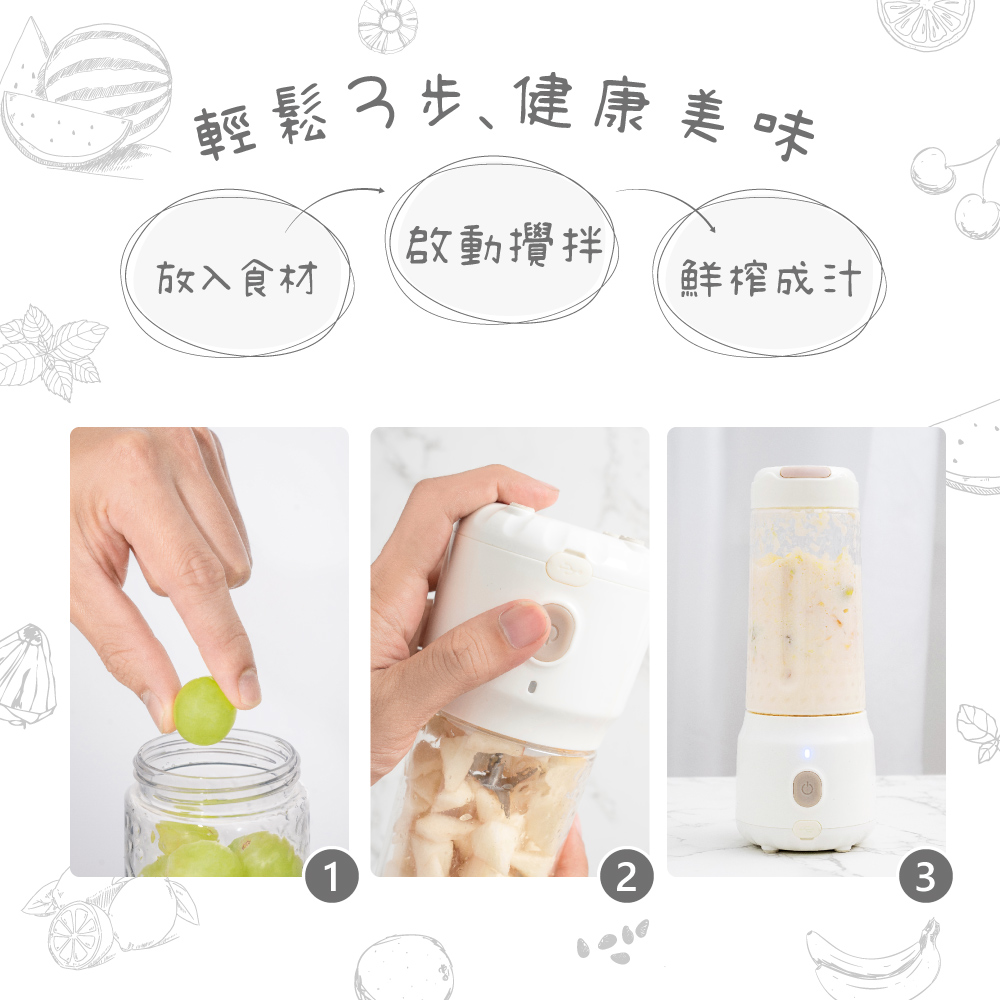 輕鬆3步、健康美味

放入食材

啟動攪拌

鮮榨成汁

1

2

3