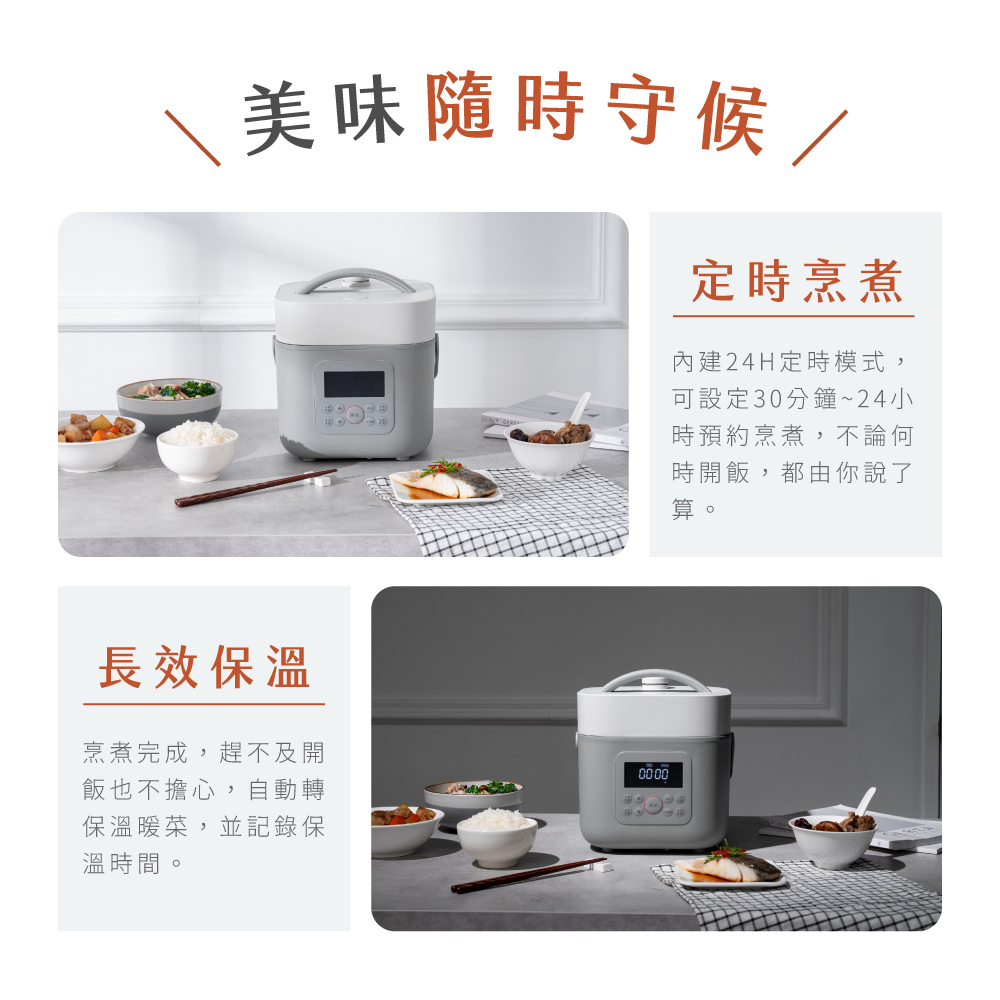 美味隨時守候

定時烹煮

內建24H定時模式，可設定30分鐘~24小時預約烹煮，不論何時開飯，都由你說了算。

長效保溫

烹煮完成，趕不及開飯也不擔心，自動轉保溫暖菜，並記錄保溫時間。

00:00