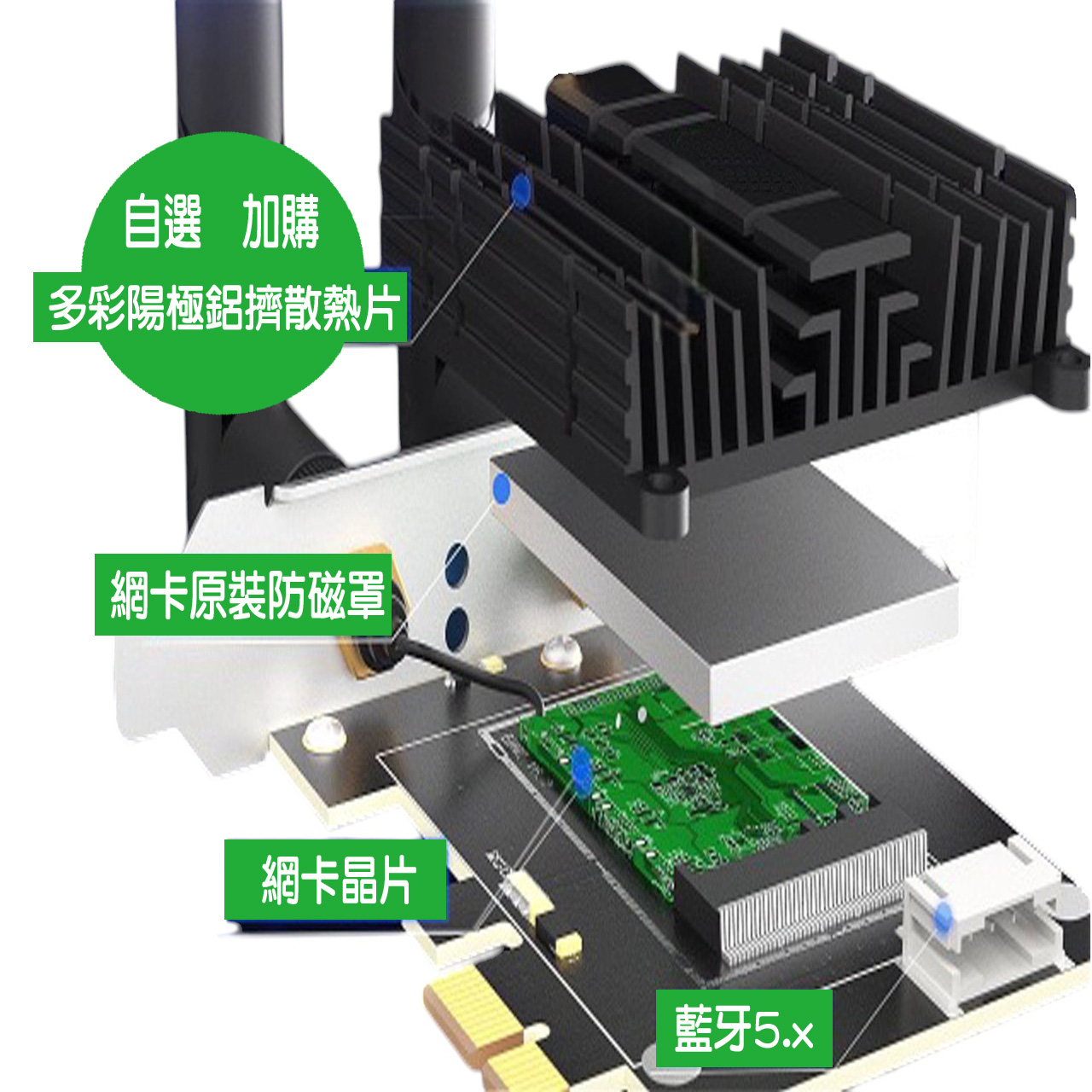 自選　加購
多彩陽極鋁擠散熱片

網卡原裝防磁罩

網卡晶片

藍牙5.x