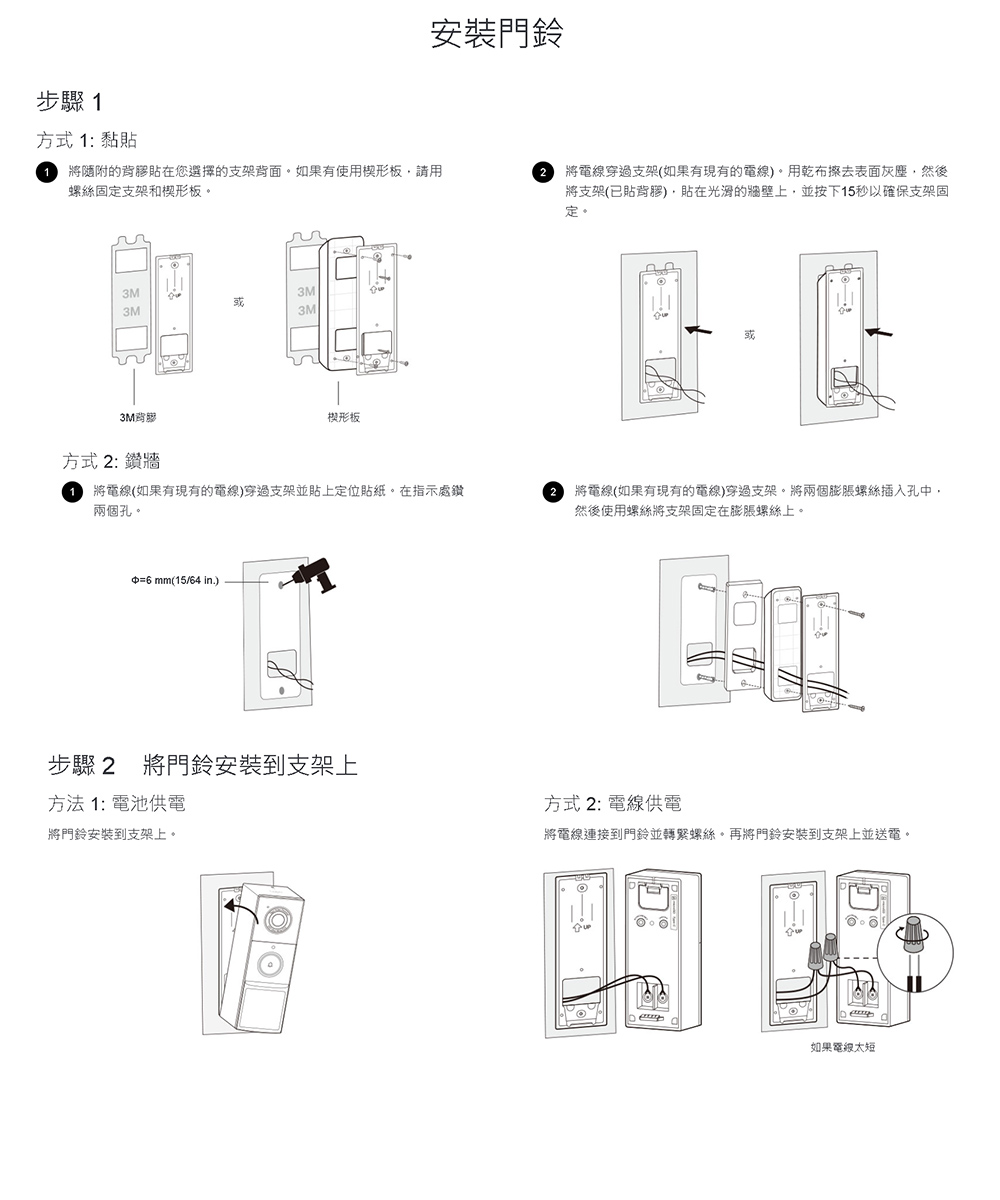 安裝門鈴

步驟 1

方式 1: 黏貼

1 將隨附的背膠貼在您選擇的支架背面。如果有使用楔形板，請用螺絲固定支架和楔形板。

3M
3M
UP
或
3M
3M
UP
3M背膠
楔形板

2 將電線穿過支架(如果有現有的電線)。用乾布擦去表面灰塵，然後將支架(已貼背膠)，貼在光滑的牆壁上，並按下15秒以確保支架固定。

UP
或
UP

方式 2: 鑽牆

1 將電線(如果有現有的電線)穿過支架並貼上定位貼紙。在指示處鑽兩個孔。

Φ=6 mm(15/64 in.)

2 將電線(如果有現有的電線)穿過支架。將兩個膨脹螺絲插入孔中，然後使用螺絲將支架固定在膨脹螺絲上。

UP

步驟 2 將門鈴安裝到支架上

方法 1: 電池供電

將門鈴安裝到支架上。

方式 2: 電線供電

將電線連接到門鈴並轉緊螺絲。再將門鈴安裝到支架上並送電。

UP
UP
如果電線太短