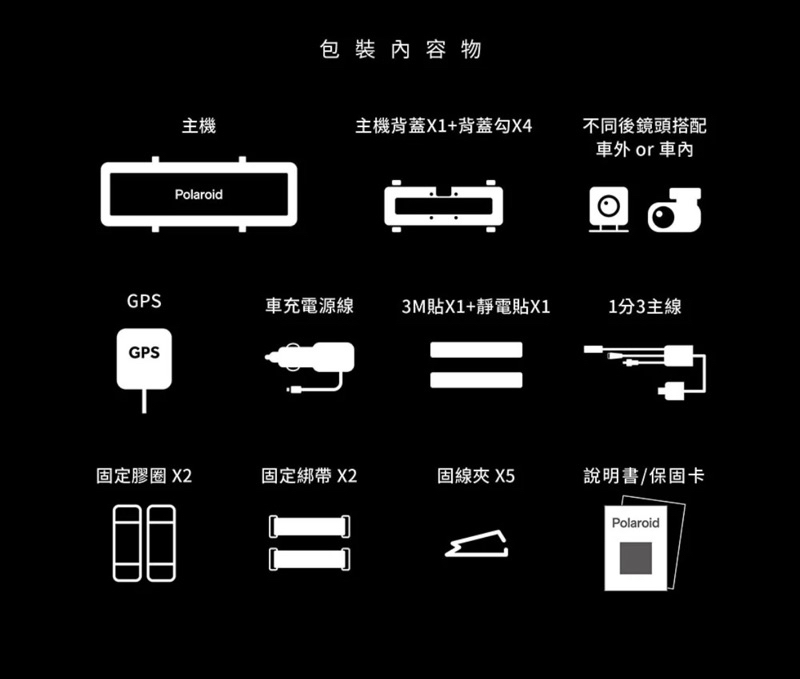 包裝內容物

主機

Polaroid

主機背蓋X1+背蓋勾X4

不同後鏡頭搭配 車外 or 車內

GPS

GPS

車充電源線

3M貼X1+靜電貼X1

1分3主線

固定膠圈 X2

固定綁帶 X2

固線夾 X5

說明書/保固卡

Polaroid