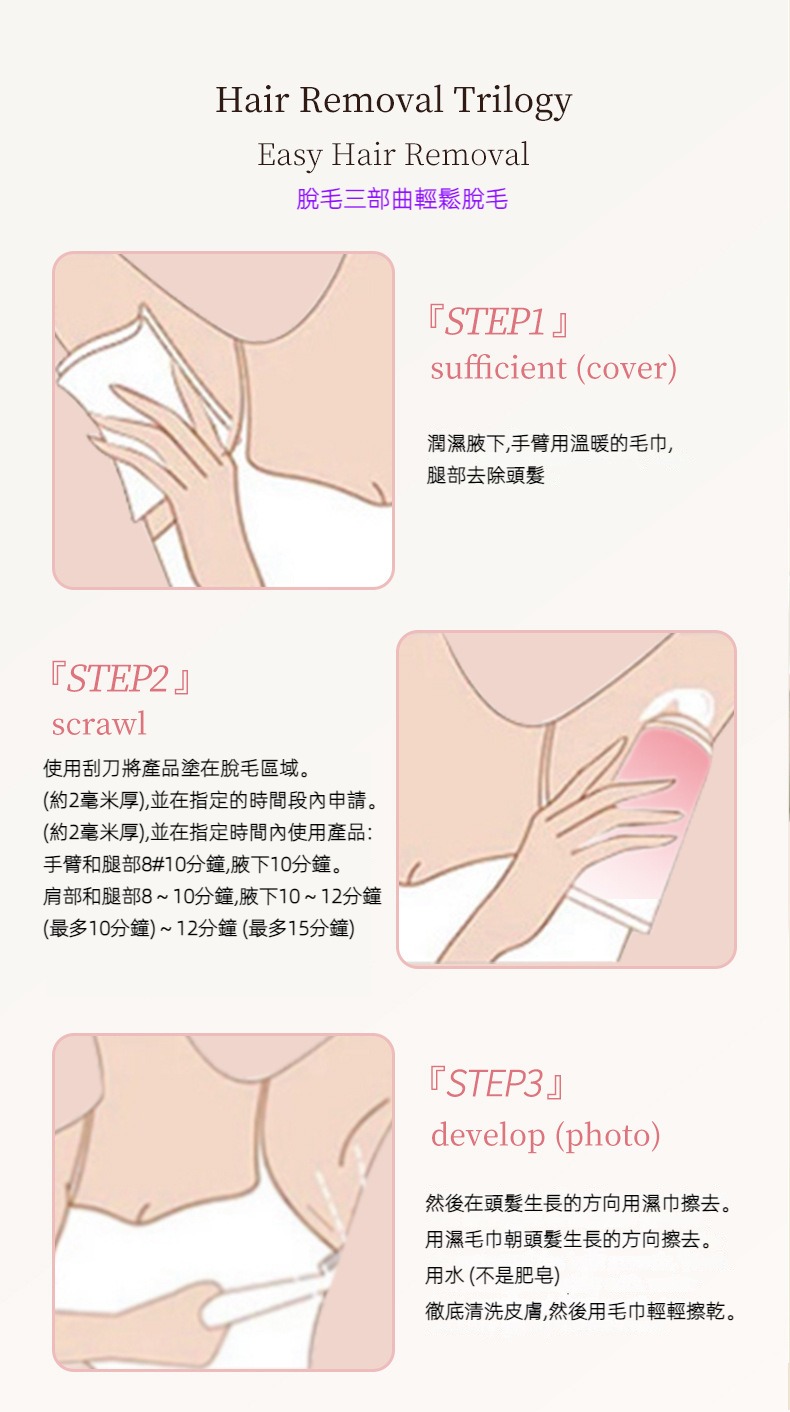 Hair Removal Trilogy
Easy Hair Removal
脫毛三部曲輕鬆脫毛

『STEP1』
sufficient (cover)

潤濕腋下,手臂用溫暖的毛巾,
腿部去除頭髮

『STEP2』
scrawl

使用刮刀將產品塗在脫毛區域。
(約2毫米厚),並在指定的時間段內申請。
(約2毫米厚),並在指定時間內使用產品:
手臂和腿部8#10分鐘,腋下10分鐘。
肩部和腿部8～10分鐘,腋下10～12分鐘
(最多10分鐘)～12分鐘 (最多15分鐘)

『STEP3』
develop (photo)

然後在頭髮生長的方向用濕巾擦去。
用濕毛巾朝頭髮生長的方向擦去。
用水 (不是肥皂)
徹底清洗皮膚,然後用毛巾輕輕擦乾。