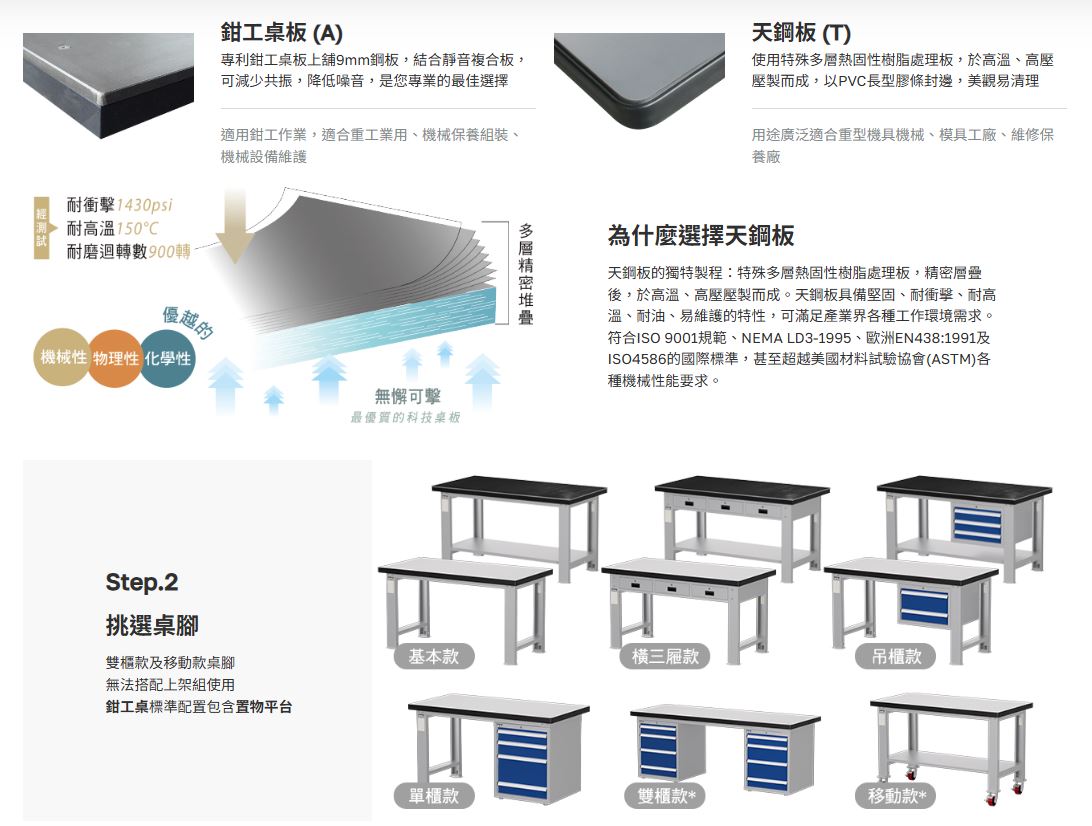 鉗工桌板 (A)

專利鉗工桌板上鋪9mm鋼板，結合靜音複合板，可減少共振，降低噪音，是您專業的最佳選擇

適用鉗工作業，適合重工業用、機械保養組裝、機械設備維護

天鋼板 (T)

使用特殊多層熱固性樹脂處理板，於高溫、高壓壓製而成，以PVC長型膠條封邊，美觀易清理

用途廣泛適合重型機具機械、模具工廠、維修保養廠

經測試

耐衝擊1430psi
耐高溫150°C
耐磨迴轉數900轉

多層精密堆疊

優越的

機械性 物理性 化學性

無懈可擊
最優質的科技桌板

為什麼選擇天鋼板

天鋼板的獨特製程：特殊多層熱固性樹脂處理板，精密層疊後，於高溫、高壓壓製而成。天鋼板具備堅固、耐衝擊、耐高溫、耐油、易維護的特性，可滿足產業界各種工作環境需求。符合ISO 9001規範、NEMA LD3-1995、歐洲EN438:1991及ISO4586的國際標準，甚至超越美國材料試驗協會(ASTM)各種機械性能要求。

Step.2

挑選桌腳

雙櫃款及移動款桌腳
無法搭配上架組使用
鉗工桌標準配置包含置物平台

基本款

橫三屜款

吊櫃款

單櫃款

雙櫃款*

移動款*