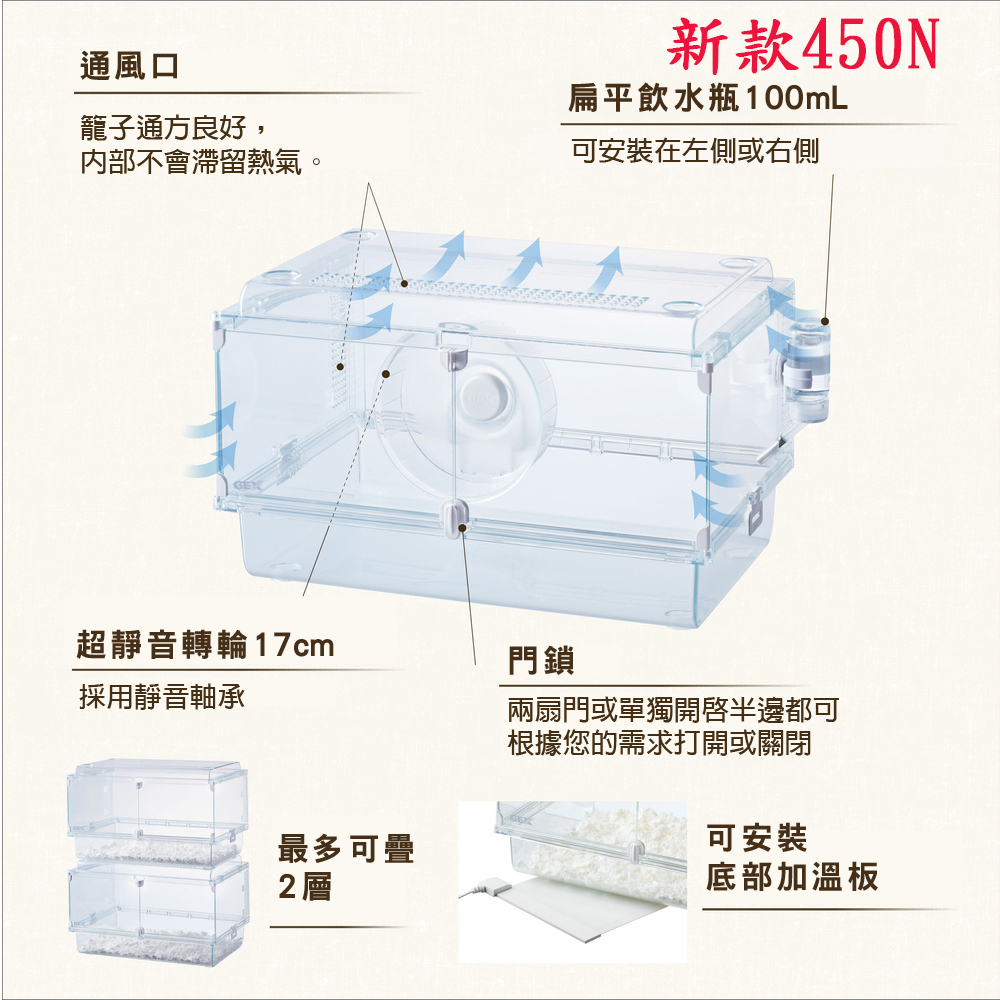 新款450N

通風口

籠子通方良好，
內部不會滯留熱氣。

扁平飲水瓶100mL

可安裝在左側或右側

GEX

超靜音轉輪17cm

採用靜音軸承

門鎖

兩扇門或單獨開啓半邊都可
根據您的需求打開或關閉

最多可疊
2層

GEX

可安裝
底部加溫板