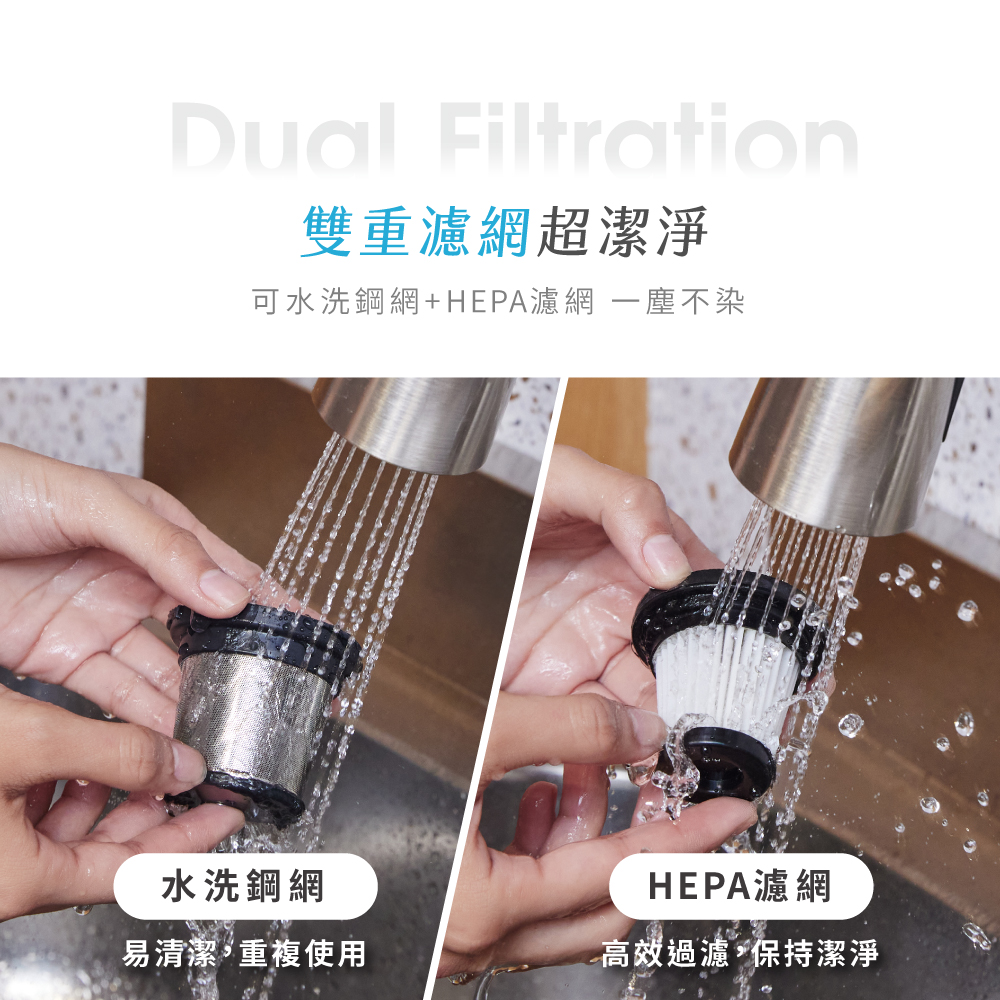 Dual Filtration

雙重濾網超潔淨

可水洗鋼網+HEPA濾網 一塵不染

水洗鋼網

易清潔，重複使用

HEPA濾網

高效過濾，保持潔淨