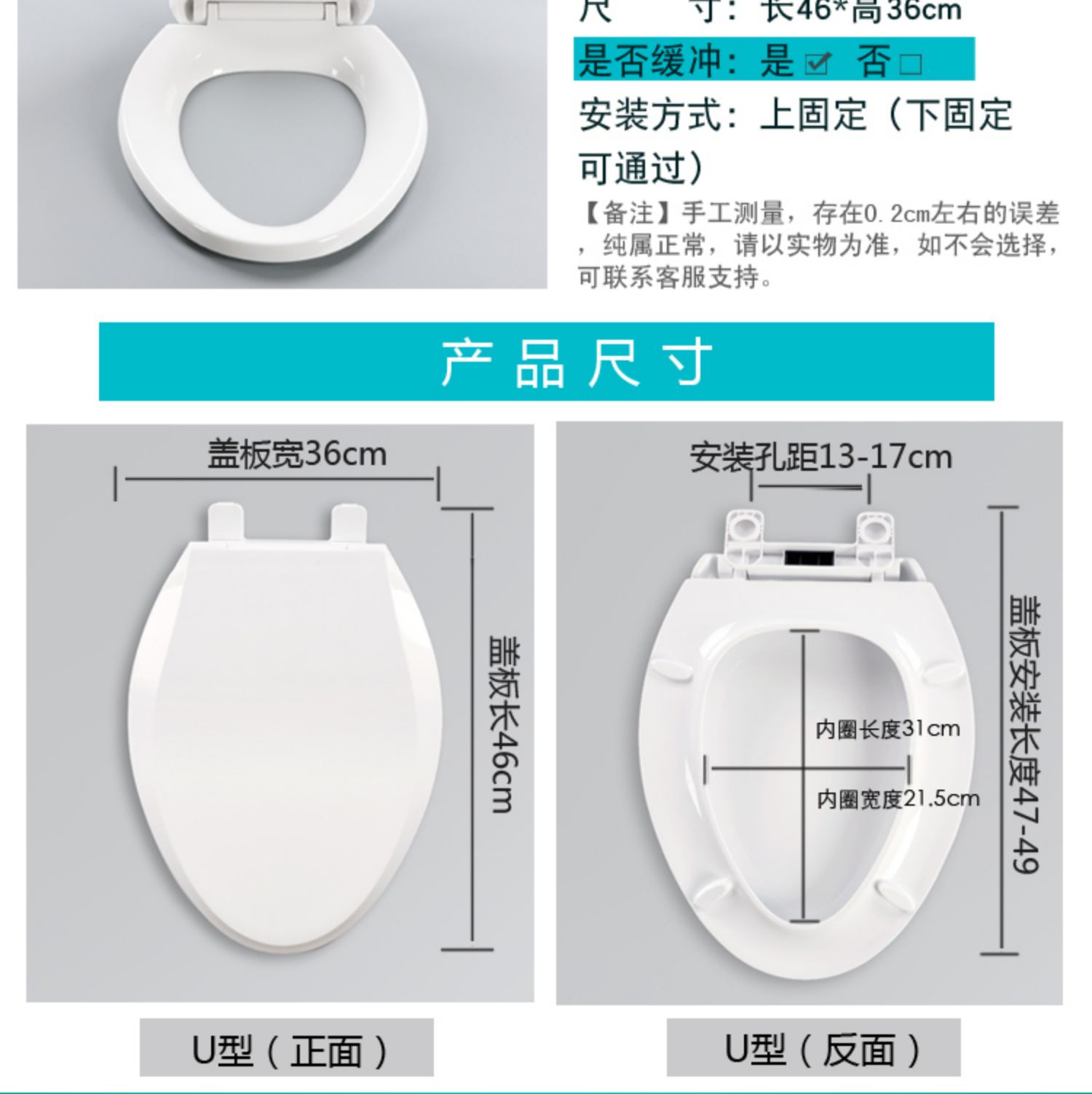 尺　　寸：长46*高36cm

是否缓冲：是☑ 否□

安装方式：上固定（下固定可通过）

【备注】手工测量，存在0.2cm左右的误差，纯属正常，请以实物为准，如不会选择，可联系客服支持。

产品尺寸

盖板宽36cm

盖板长46cm

安装孔距13-17cm

内圈长度31cm

内圈宽度21.5cm

盖板安装长度47-49

U型（正面）

U型（反面）