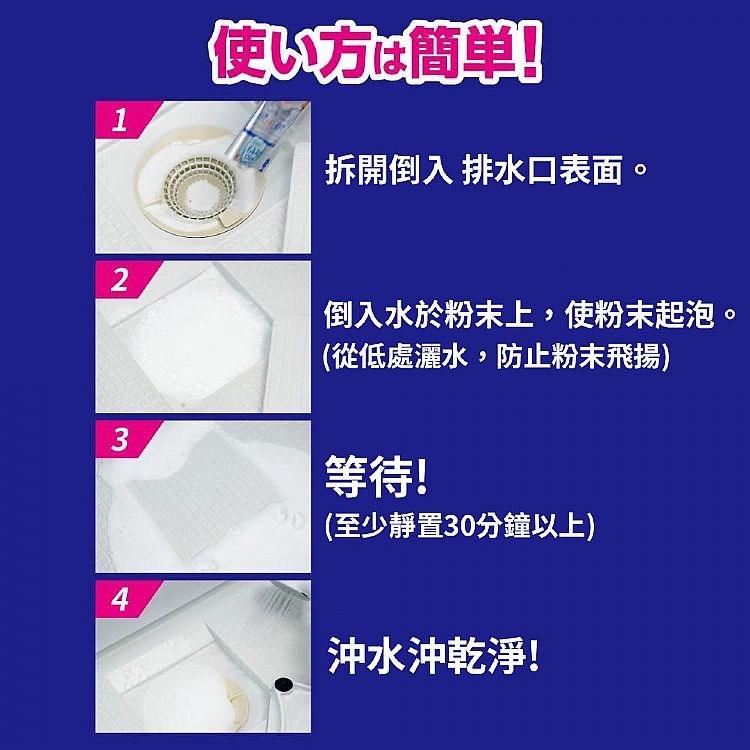 使い方は簡単!

1
拆開倒入 排水口表面。

2
倒入水於粉末上，使粉末起泡。
(從低處灑水，防止粉末飛揚)

3
等待!
(至少靜置30分鐘以上)

4
沖水沖乾淨!