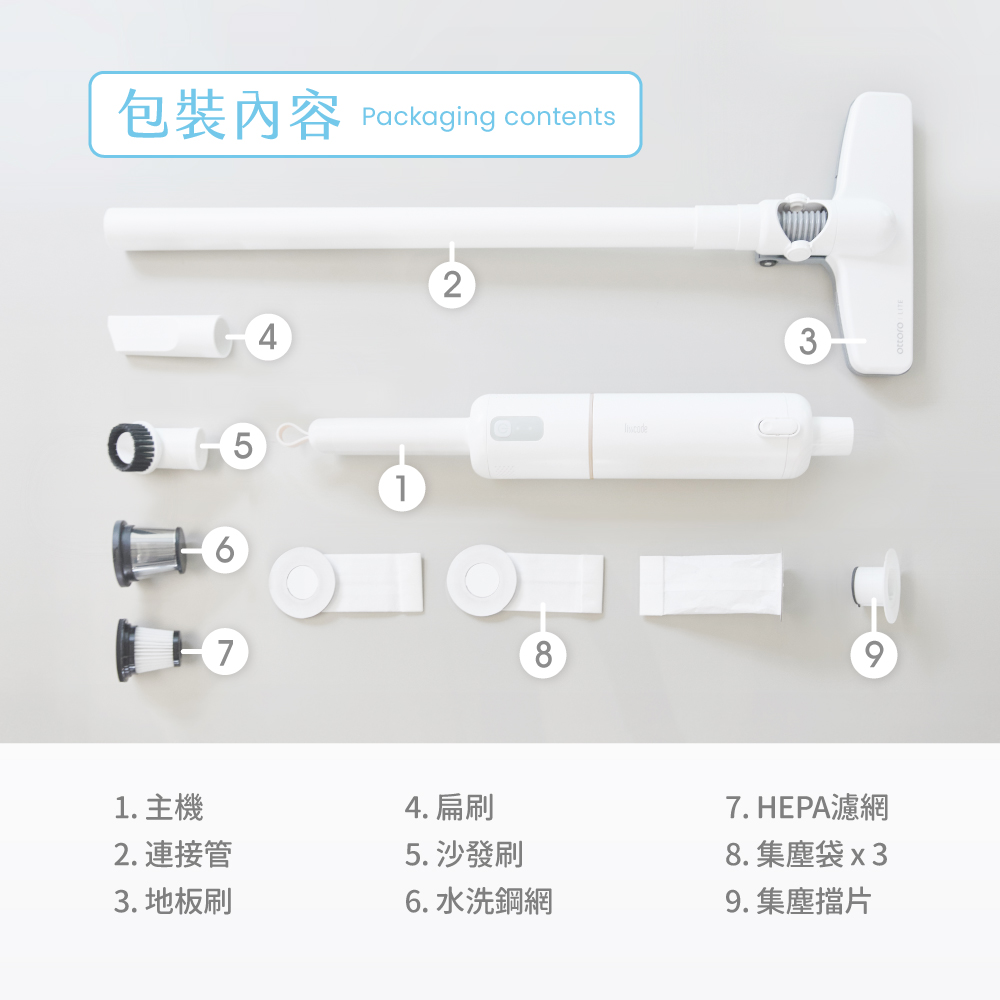 包裝內容 Packaging contents

2

4

3

5

1

6

7

8

9

1. 主機
2. 連接管
3. 地板刷

4. 扁刷
5. 沙發刷
6. 水洗鋼網

7. HEPA濾網
8. 集塵袋 x 3
9. 集塵擋片