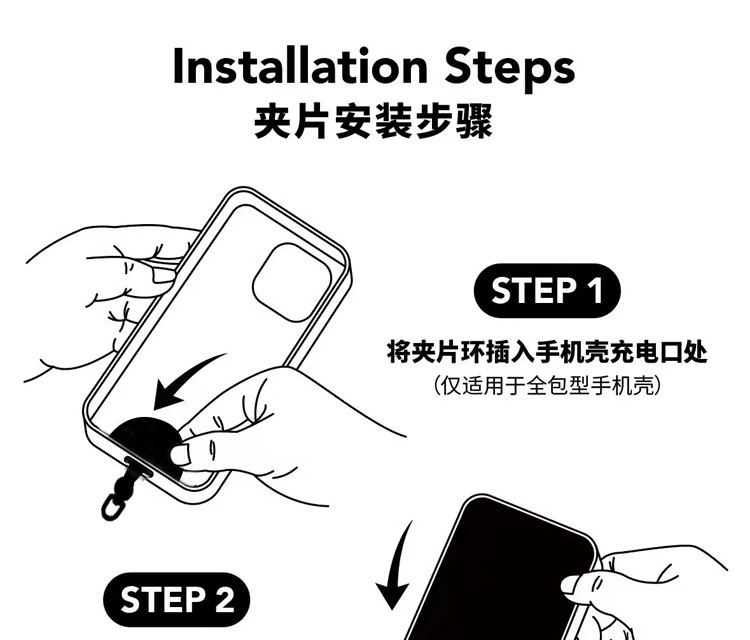 Installation Steps
夹片安装步骤

STEP 1

将夹片环插入手机壳充电口处
(仅适用于全包型手机壳)

STEP 2