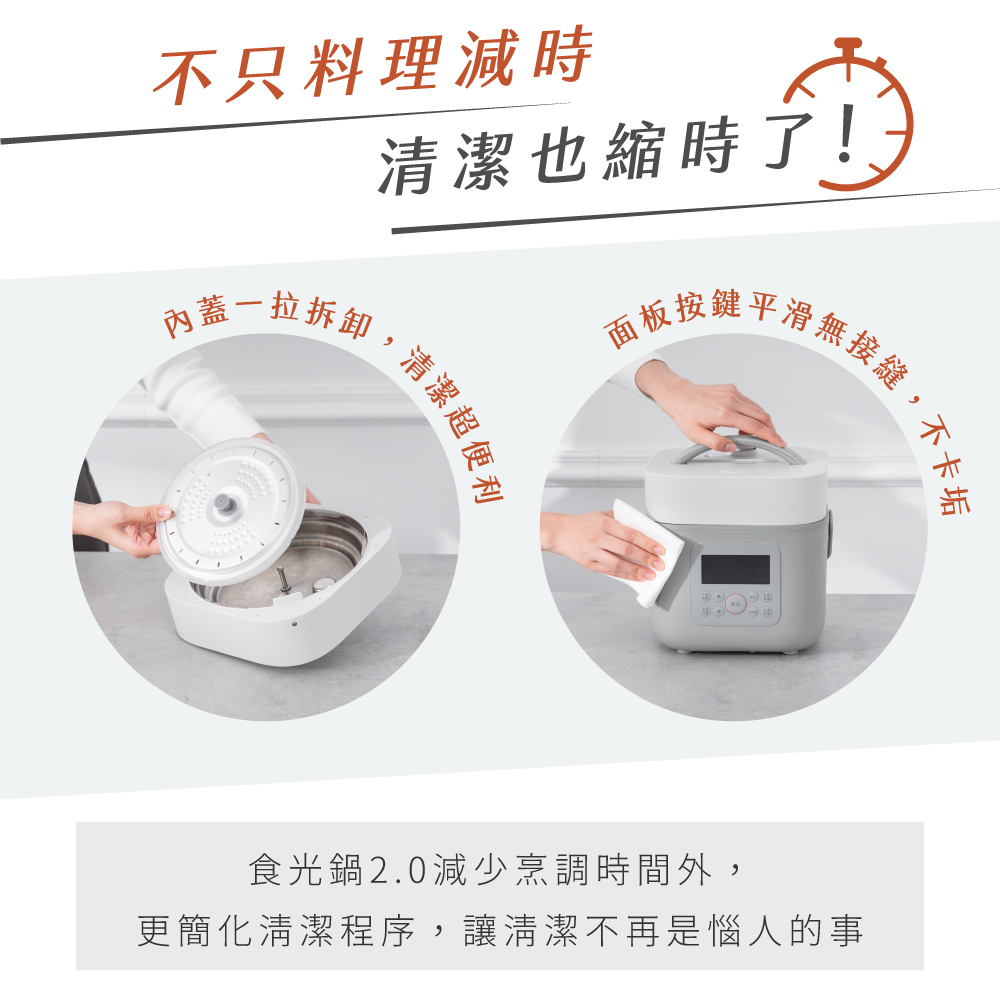 不只料理減時

清潔也縮時了!

內蓋一拉拆卸，清潔超便利

面板按鍵平滑無接縫，不卡垢

食光鍋2.0減少烹調時間外，
更簡化清潔程序，讓清潔不再是惱人的事