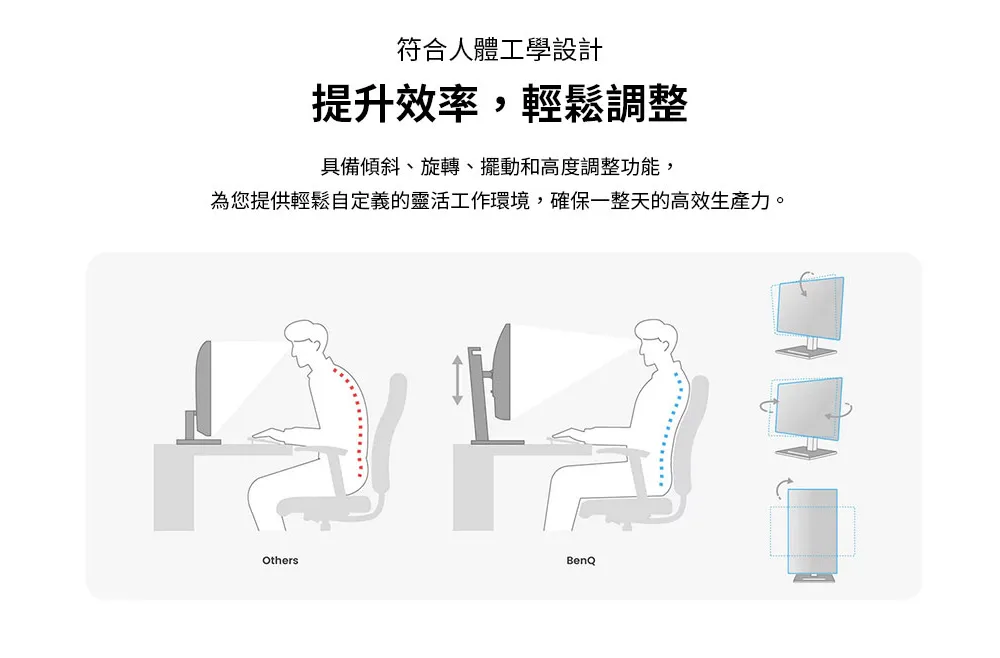 符合人體工學設計

提升效率，輕鬆調整

具備傾斜、旋轉、擺動和高度調整功能，
為您提供輕鬆自定義的靈活工作環境，確保一整天的高效生產力。

Others

BenQ