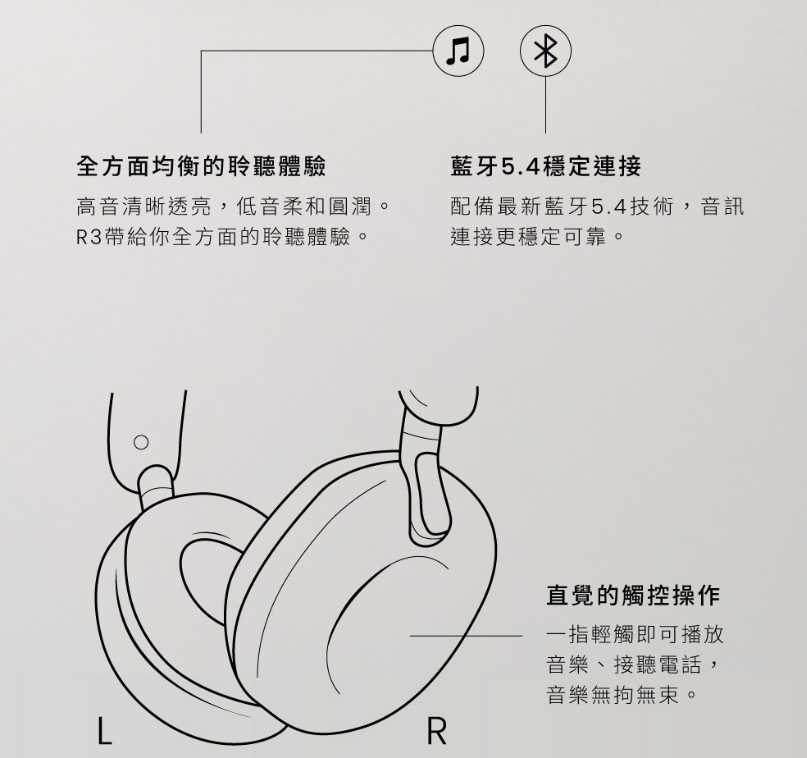 全方面均衡的聆聽體驗

高音清晰透亮，低音柔和圓潤。R3帶給你全方面的聆聽體驗。

藍牙5.4穩定連接

配備最新藍牙5.4技術，音訊連接更穩定可靠。

直覺的觸控操作

一指輕觸即可播放音樂、接聽電話，音樂無拘無束。

L

R