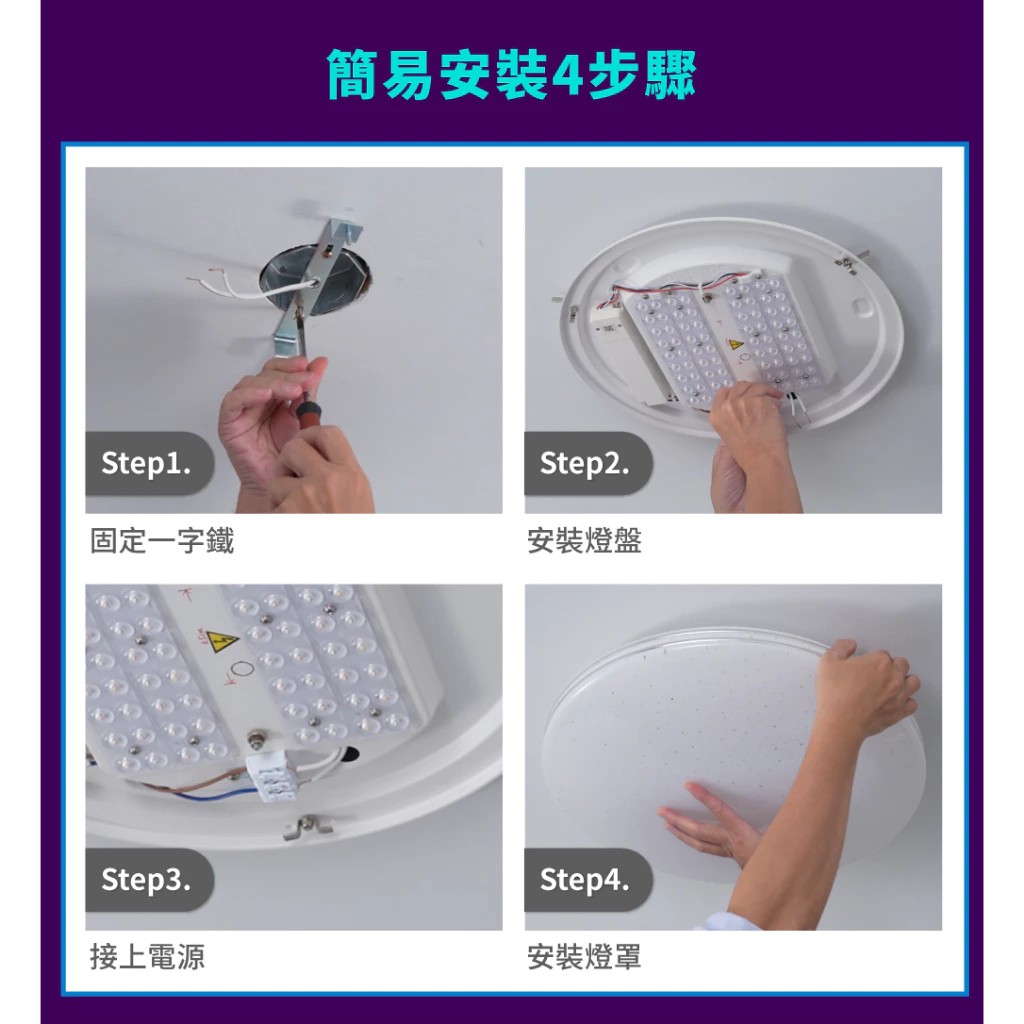 簡易安裝4步驟

Step1.

固定一字鐵

Step2.

安裝燈盤

Step3.

接上電源

Step4.

安裝燈罩