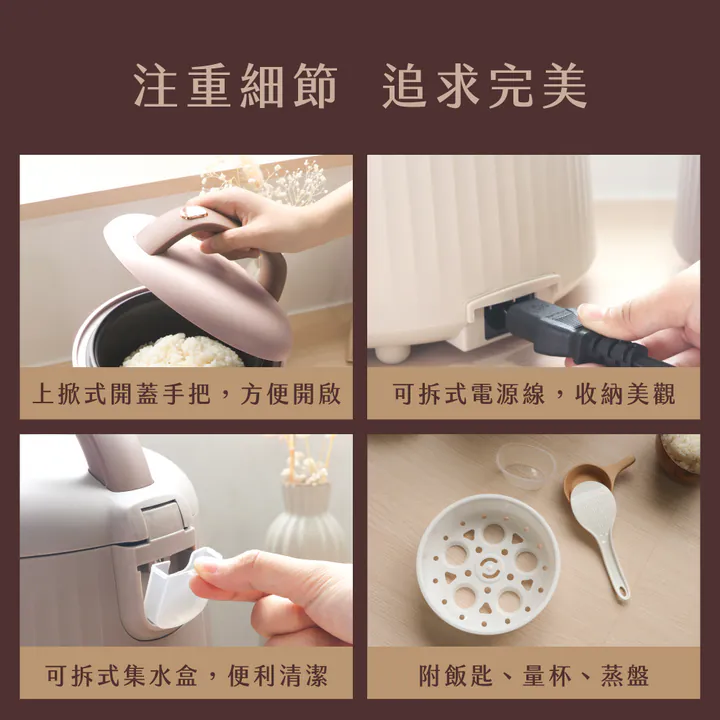 注重細節　追求完美

上掀式開蓋手把，方便開啟

可拆式電源線，收納美觀

可拆式集水盒，便利清潔

附飯匙、量杯、蒸盤