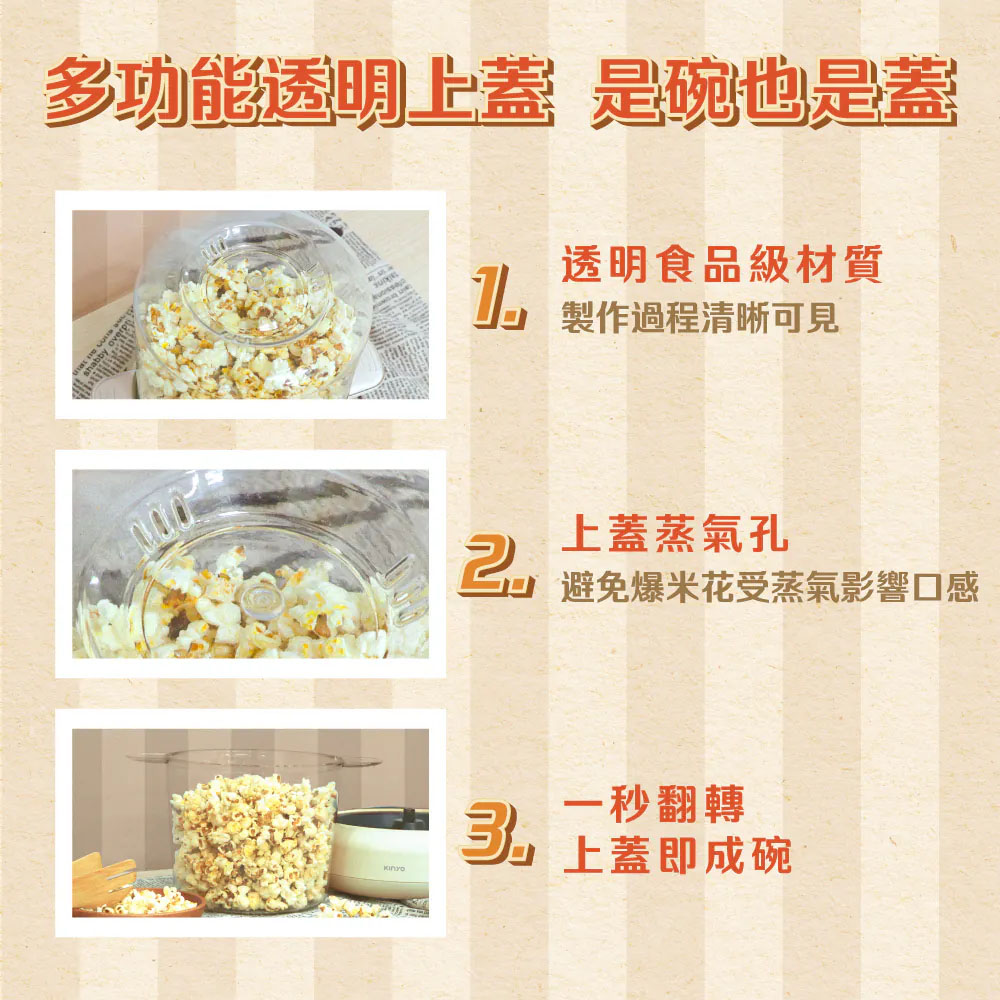 多功能透明上蓋 是碗也是蓋

1. 透明食品級材質
製作過程清晰可見

2. 上蓋蒸氣孔
避免爆米花受蒸氣影響口感

3. 一秒翻轉
上蓋即成碗

KINYO