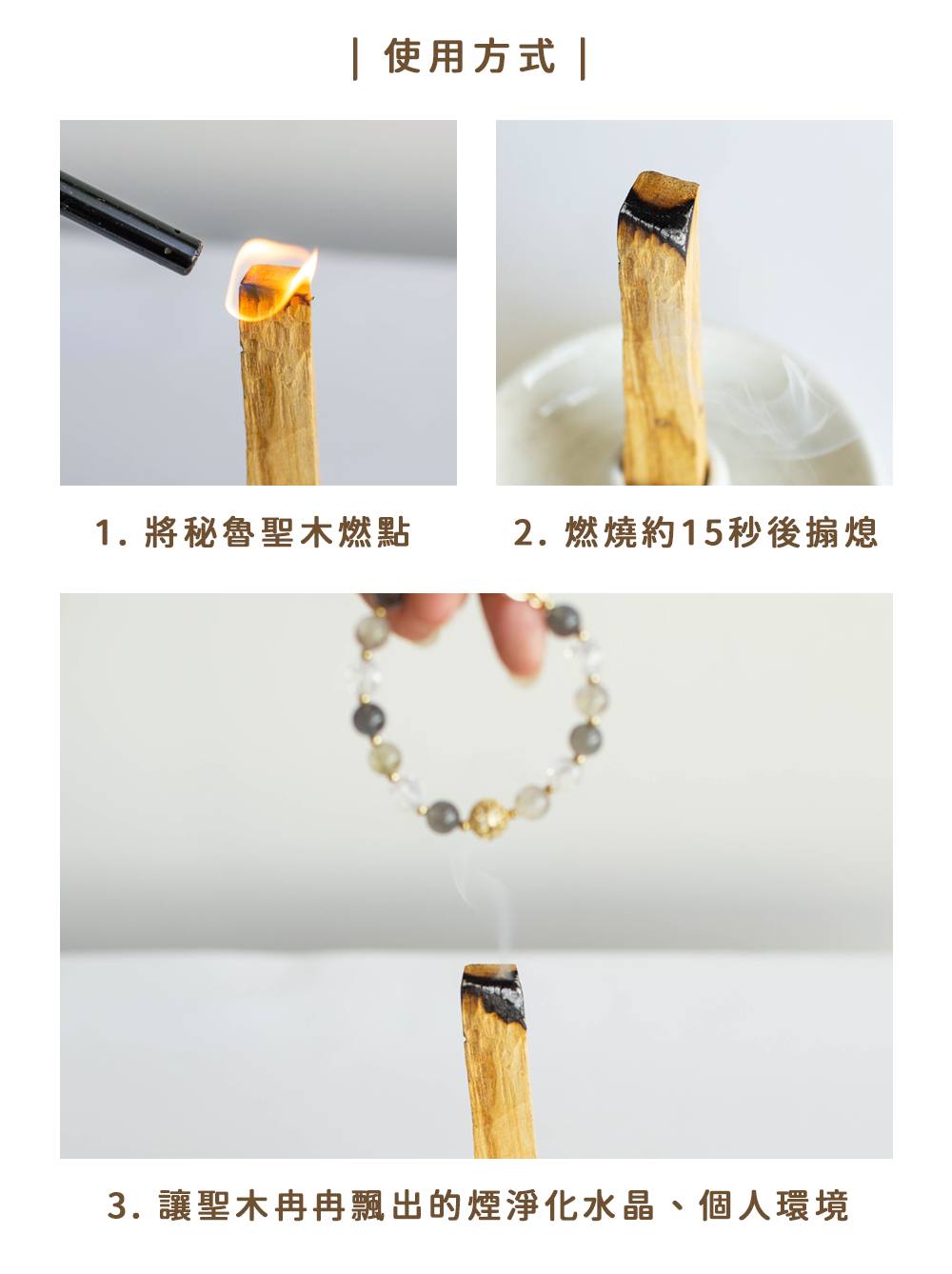 | 使用方式 |

1. 將秘魯聖木燃點

2. 燃燒約15秒後搧熄

3. 讓聖木冉冉飄出的煙淨化水晶、個人環境