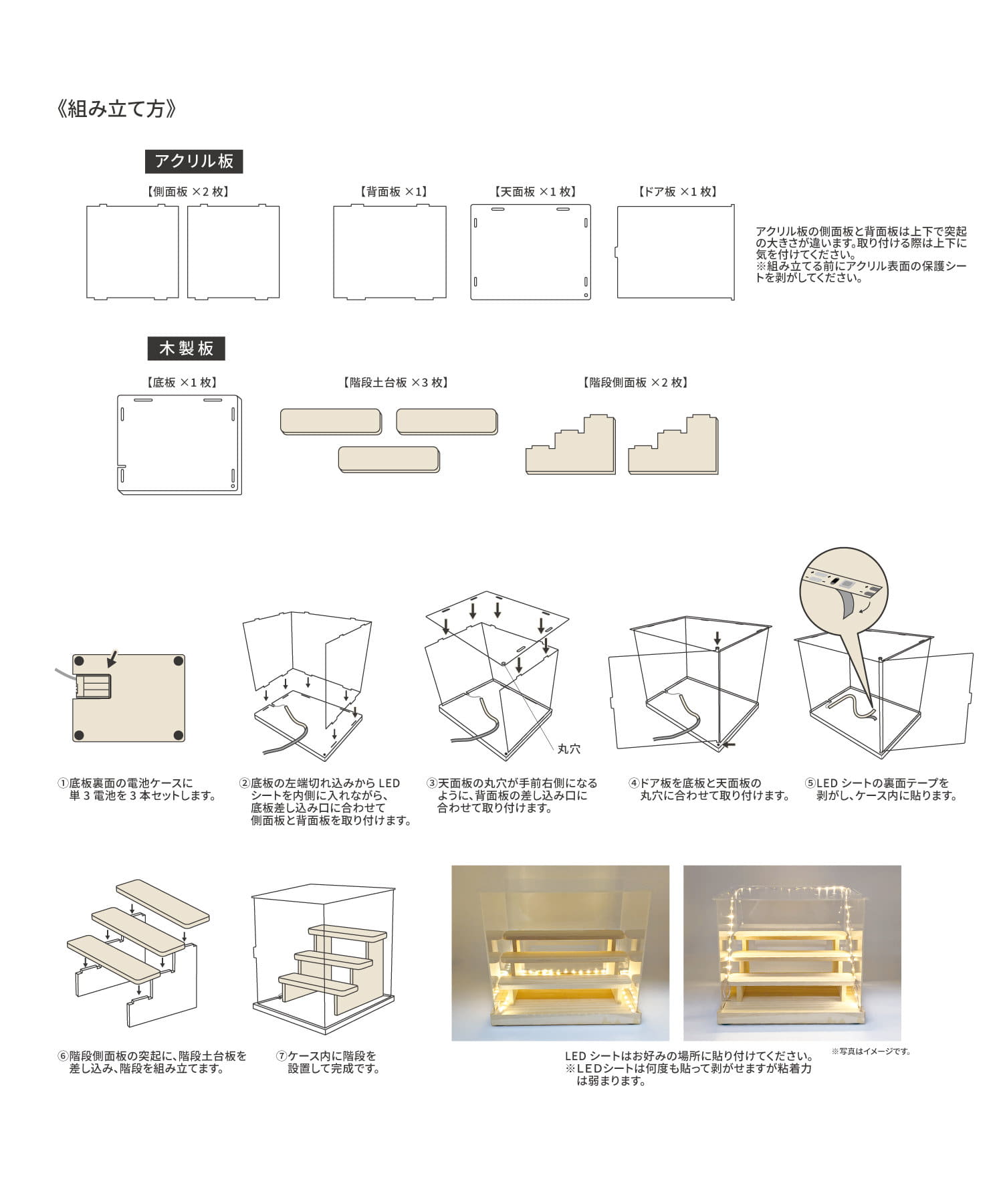 《組み立て方》

アクリル板

【側面板 ×2 枚】

【背面板 ×1】

【天面板 ×1 枚】

【ドア板 ×1 枚】

アクリル板の側面板と背面板は上下で突起の大きさが違います。取り付ける際は上下に気を付けてください。
※組み立てる前にアクリル表面の保護シートを剥がしてください。

木製板

【底板 ×1 枚】

【階段土台板 ×3 枚】

【階段側面板 ×2 枚】

丸穴

①底板裏面の電池ケースに単 3 電池を 3 本セットします。

②底板の左端切れ込みから LED シートを内側に入れながら、底板差し込み口に合わせて側面板と背面板を取り付けます。

③天面板の丸穴が手前右側になるように、背面板の差し込み口に合わせて取り付けます。

④ドア板を底板と天面板の丸穴に合わせて取り付けます。

⑤LED シートの裏面テープを剥がし、ケース内に貼ります。

⑥階段側面板の突起に、階段土台板を差し込み、階段を組み立てます。

⑦ケース内に階段を設置して完成です。

LED シートはお好みの場所に貼り付けてください。
※LEDシートは何度も貼って剥がせますが粘着力は弱まります。

※写真はイメージです。