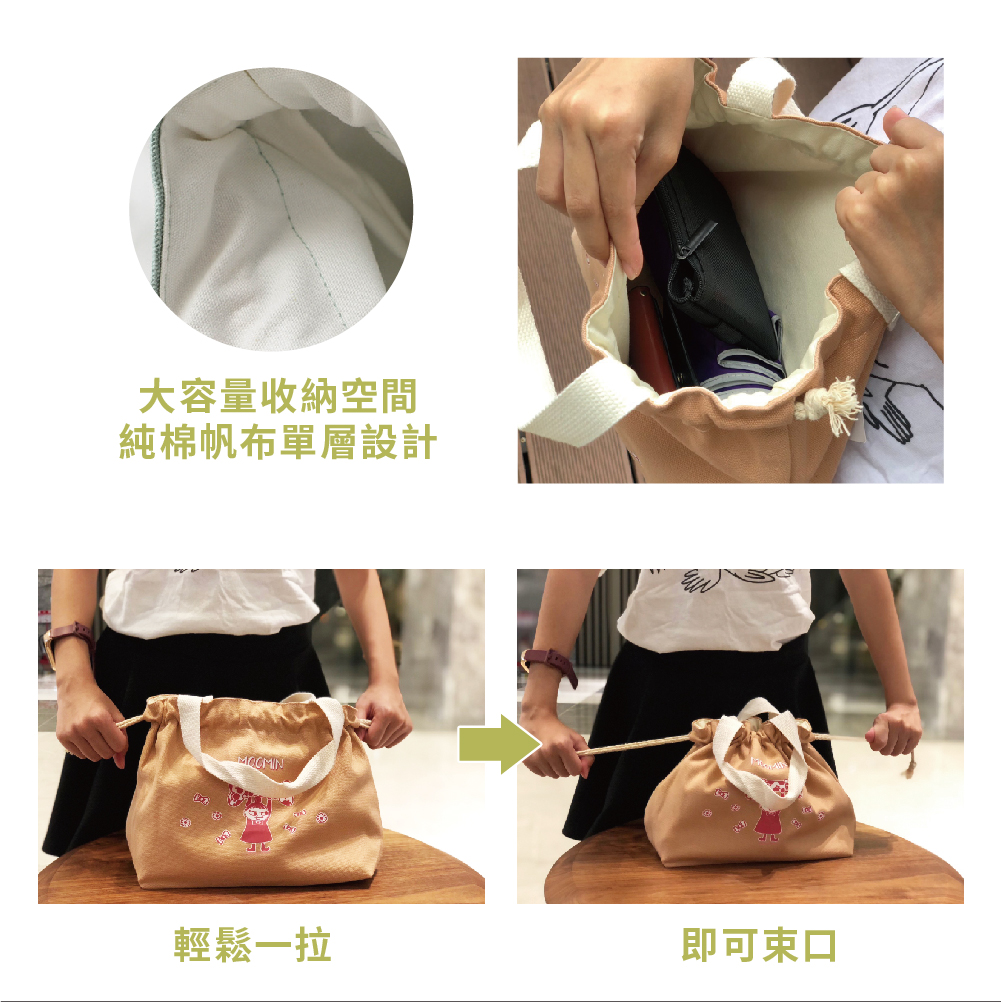 大容量收納空間
純棉帆布單層設計

MOOMIN

輕鬆一拉

即可束口