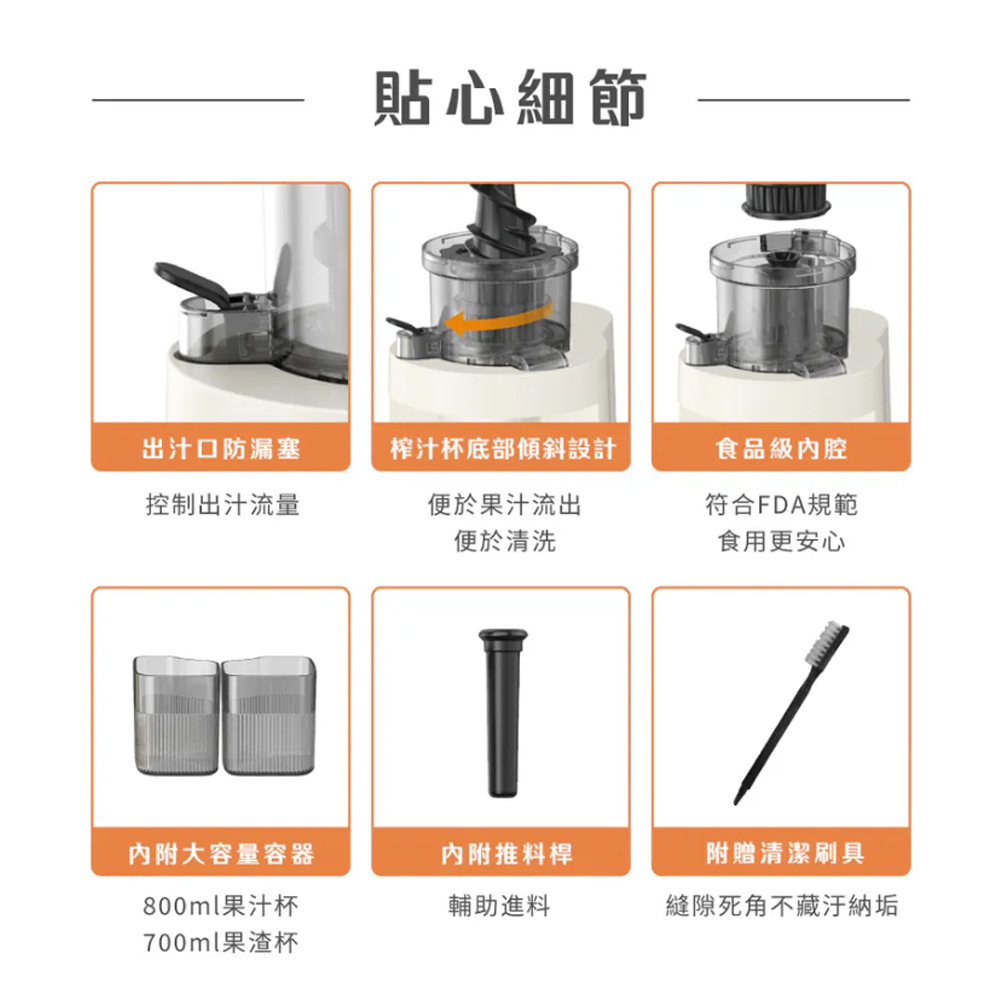 貼心細節

出汁口防漏塞

控制出汁流量

榨汁杯底部傾斜設計

便於果汁流出
便於清洗

食品級內腔

符合FDA規範
食用更安心

內附大容量容器

800ml果汁杯
700ml果渣杯

內附推料桿

輔助進料

附贈清潔刷具

縫隙死角不藏汙納垢