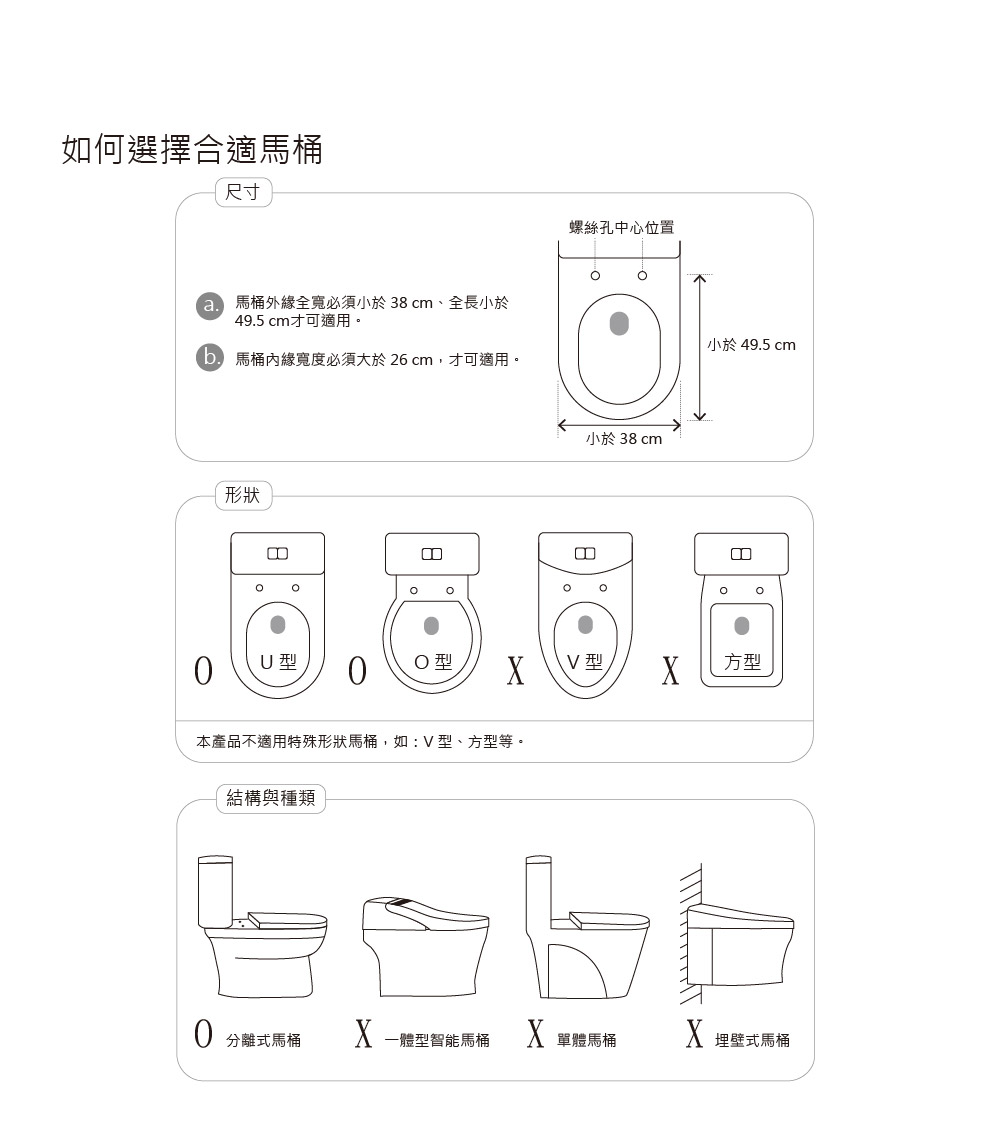 如何選擇合適馬桶

尺寸

a. 馬桶外緣全寬必須小於 38 cm、全長小於 49.5 cm才可適用。

b. 馬桶內緣寬度必須大於 26 cm，才可適用。

螺絲孔中心位置

小於 49.5 cm

小於 38 cm

形狀

O U 型 O O 型 X V 型 X 方型

本產品不適用特殊形狀馬桶，如：V 型、方型等。

結構與種類

O 分離式馬桶 X 一體型智能馬桶 X 單體馬桶 X 埋壁式馬桶