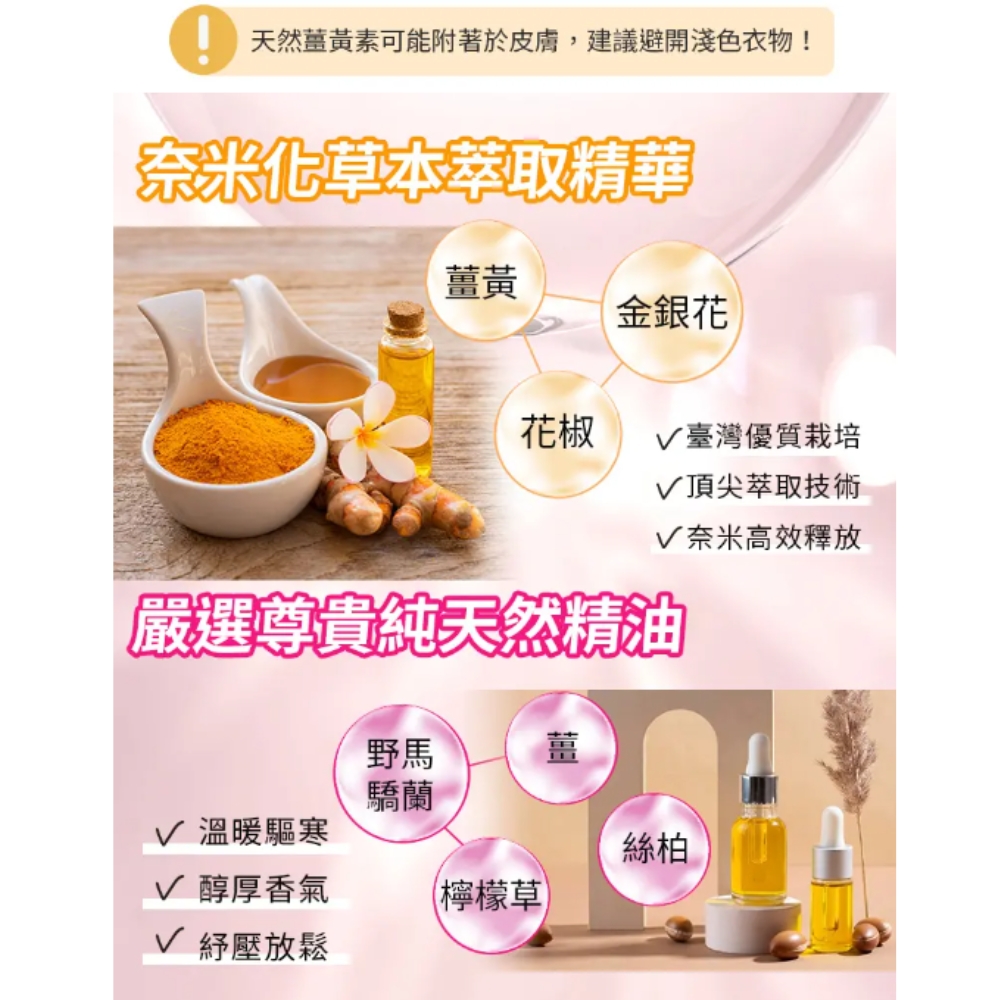 天然薑黃素可能附著於皮膚，建議避開淺色衣物！

奈米化草本萃取精華

薑黃
金銀花
花椒

✓臺灣優質栽培
✓頂尖萃取技術
✓奈米高效釋放

嚴選尊貴純天然精油

野馬驕蘭
薑
絲柏
檸檬草

✓ 溫暖驅寒
✓ 醇厚香氣
✓ 紓壓放鬆