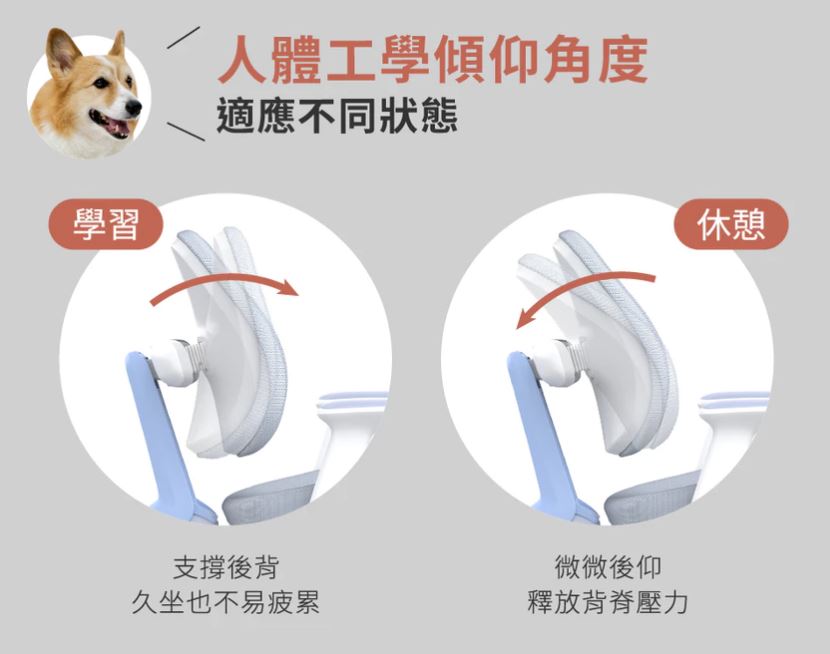 人體工學傾仰角度
適應不同狀態

學習

休憩

支撐後背
久坐也不易疲累

微微後仰
釋放背脊壓力