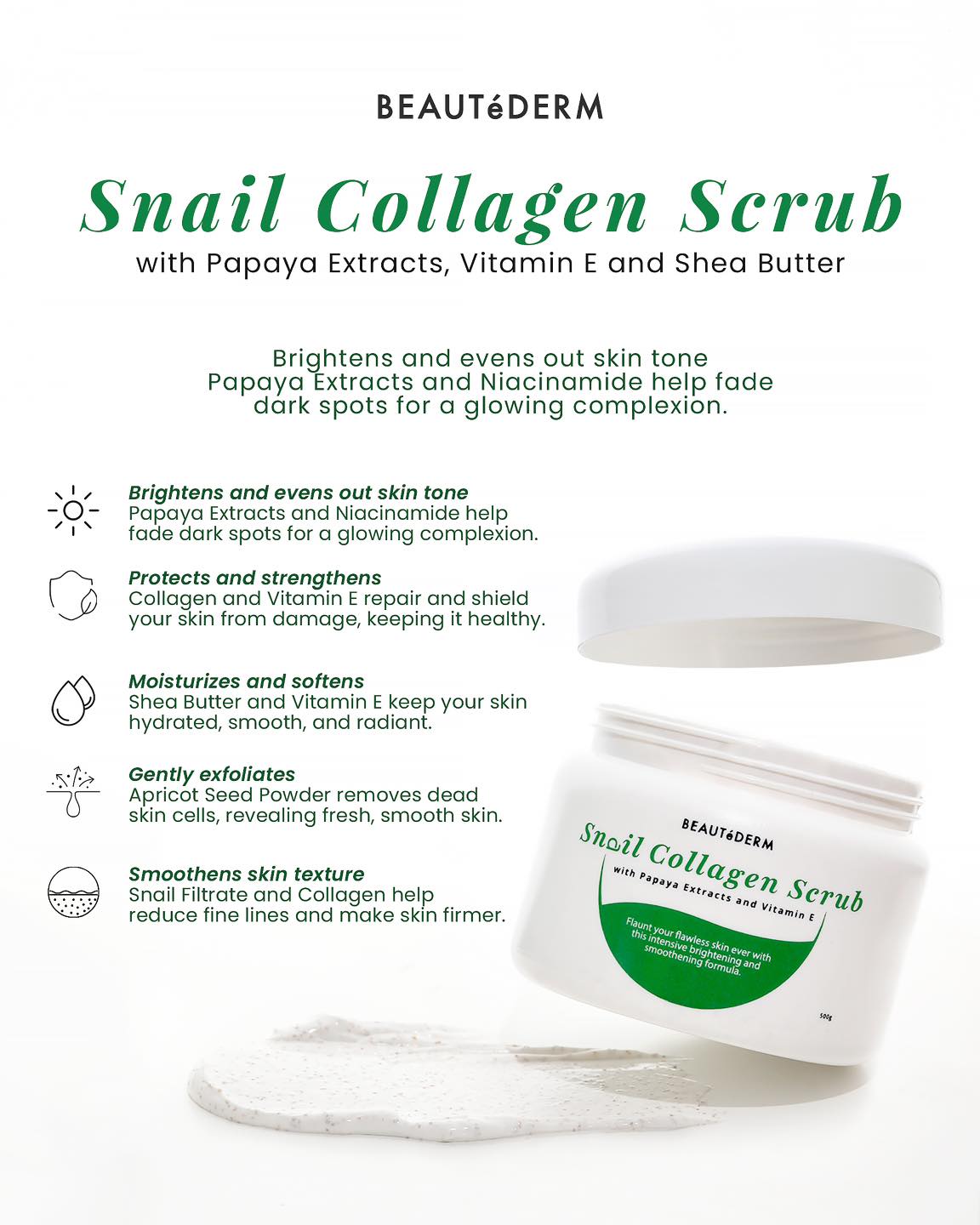 BEAUTéDERM

Snail Collagen Scrub
with Papaya Extracts, Vitamin E and Shea Butter

Brightens and evens out skin tone
Papaya Extracts and Niacinamide help fade dark spots for a glowing complexion.

Brightens and evens out skin tone
Papaya Extracts and Niacinamide help fade dark spots for a glowing complexion.

Protects and strengthens
Collagen and Vitamin E repair and shield your skin from damage, keeping it healthy.

Moisturizes and softens
Shea Butter and Vitamin E keep your skin hydrated, smooth, and radiant.

Gently exfoliates
Apricot Seed Powder removes dead skin cells, revealing fresh, smooth skin.

Smoothens skin texture
Snail Filtrate and Collagen help reduce fine lines and make skin firmer.

BEAUTéDERM
Snail Collagen Scrub
with Papaya Extracts and Vitamin E
Flaunt your flawless skin ever with this intensive brightening and smoothening formula.
500g