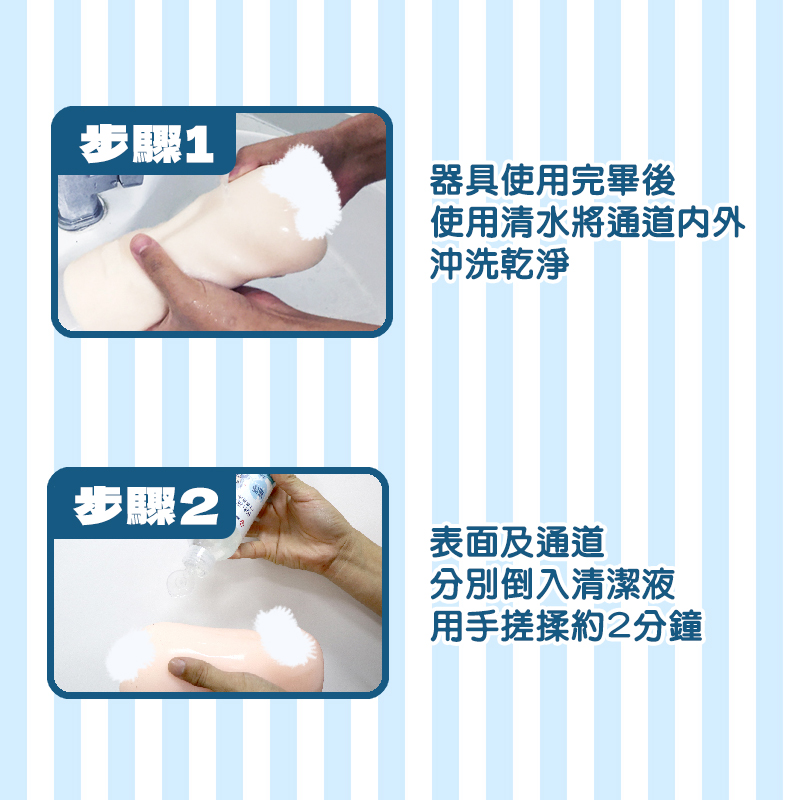 步驟1

器具使用完畢後
使用清水將通道內外
沖洗乾淨

步驟2

表面及通道
分別倒入清潔液
用手搓揉約2分鐘