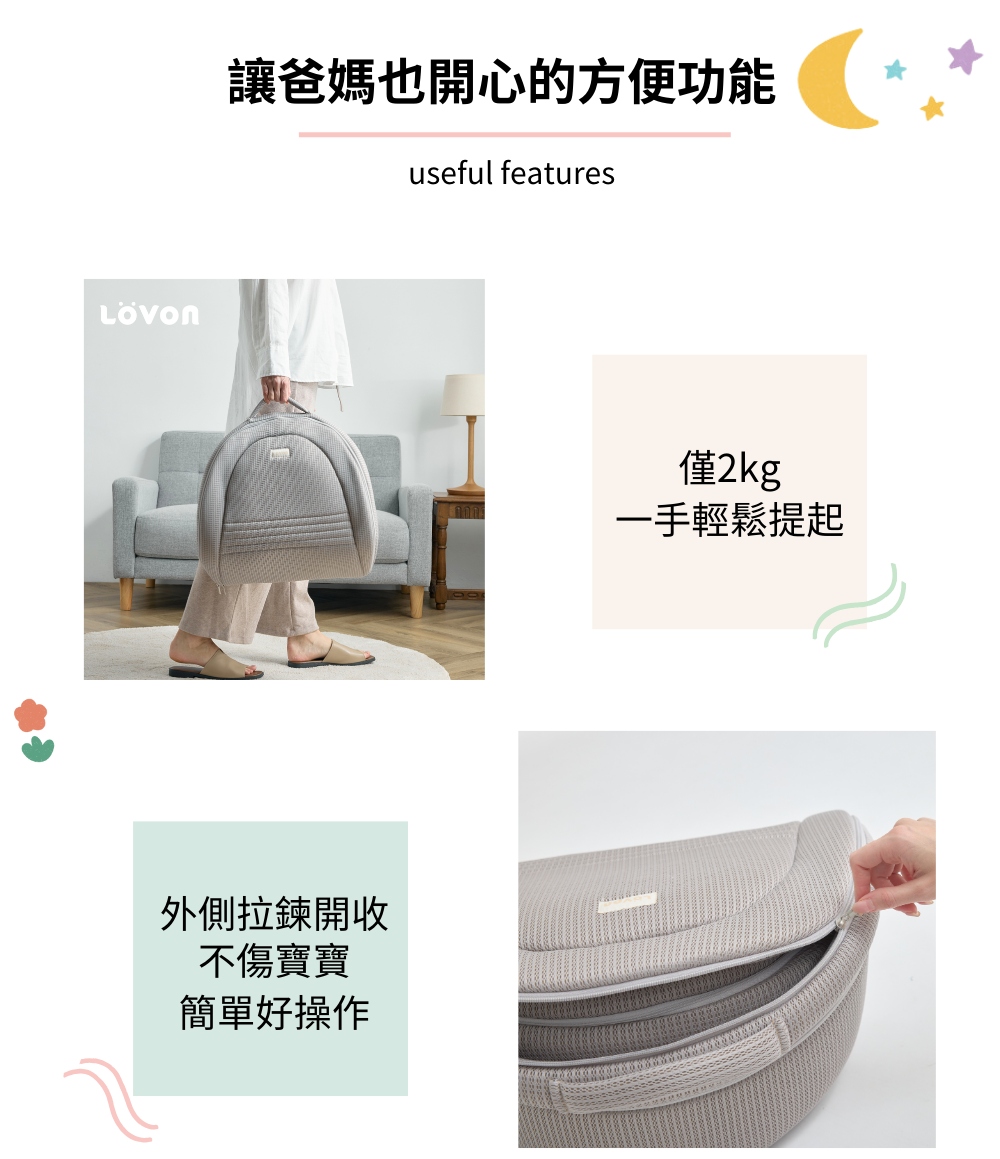 讓爸媽也開心的方便功能

useful features

LÖVON

僅2kg
一手輕鬆提起

外側拉鍊開收
不傷寶寶
簡單好操作