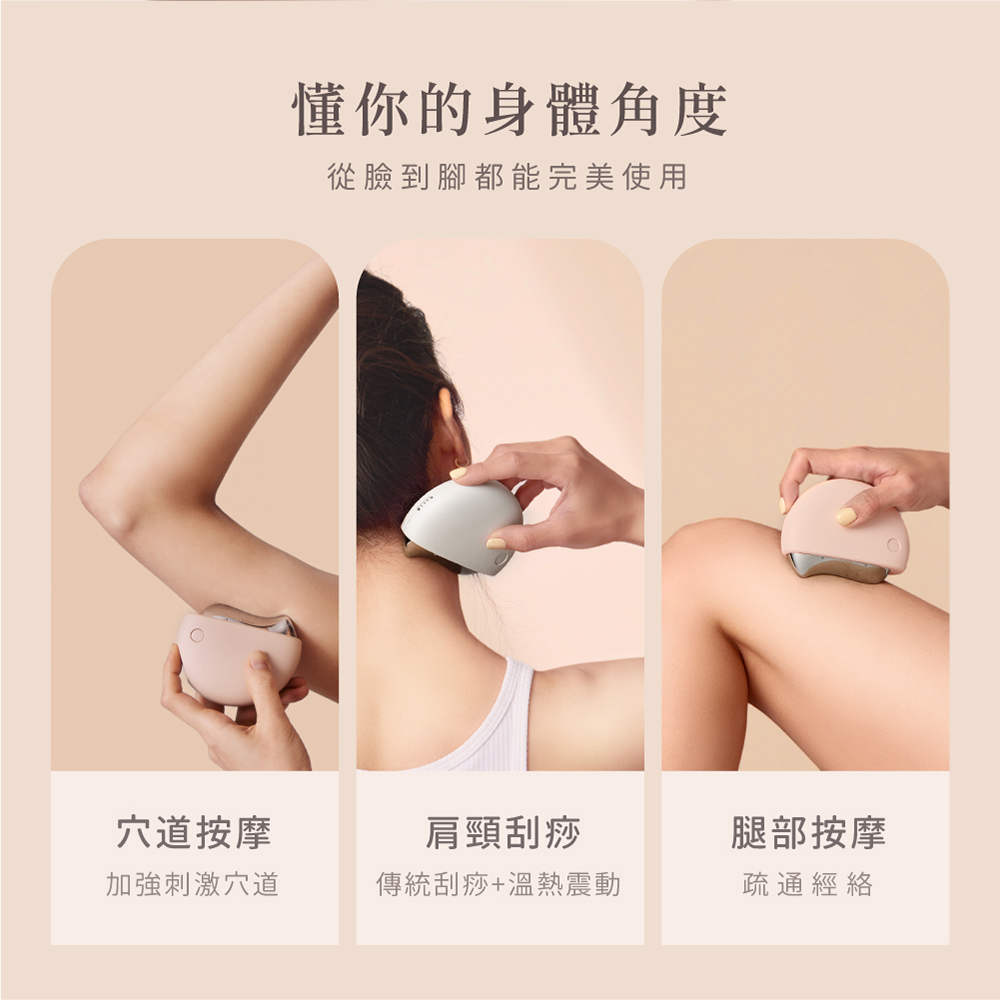 懂你的身體角度

從臉到腳都能完美使用

穴道按摩

加強刺激穴道

肩頸刮痧

傳統刮痧+溫熱震動

腿部按摩

疏通經絡