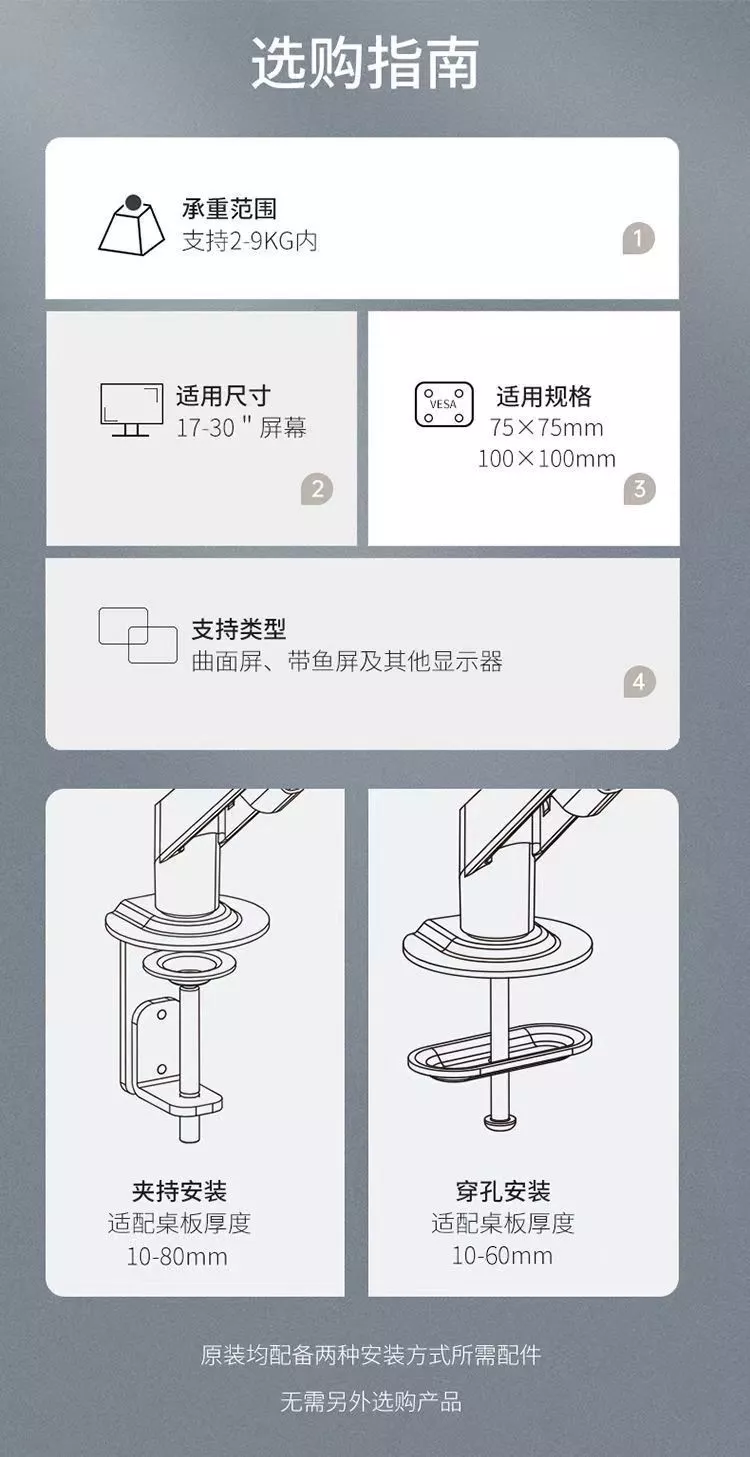 选购指南

承重范围
支持2-9KG内
1

适用尺寸
17-30 " 屏幕
2

VESA
适用规格
75×75mm
100×100mm
3

支持类型
曲面屏、带鱼屏及其他显示器
4

夹持安装
适配桌板厚度
10-80mm

穿孔安装
适配桌板厚度
10-60mm

原装均配备两种安装方式所需配件
无需另外选购产品