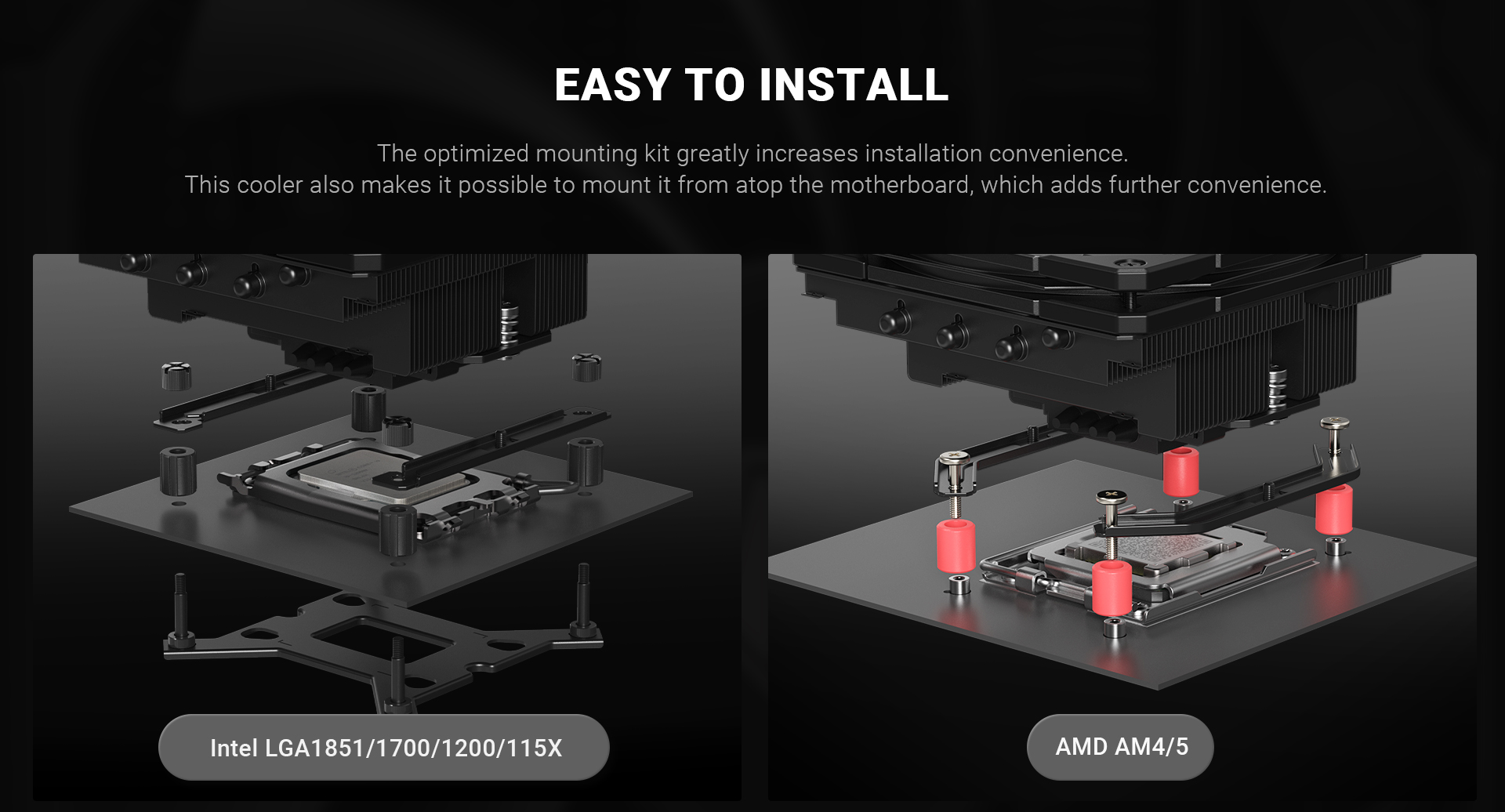 EASY TO INSTALL

The optimized mounting kit greatly increases installation convenience.
This cooler also makes it possible to mount it from atop the motherboard, which adds further convenience.

Intel LGA1851/1700/1200/115X

AMD AM4/5