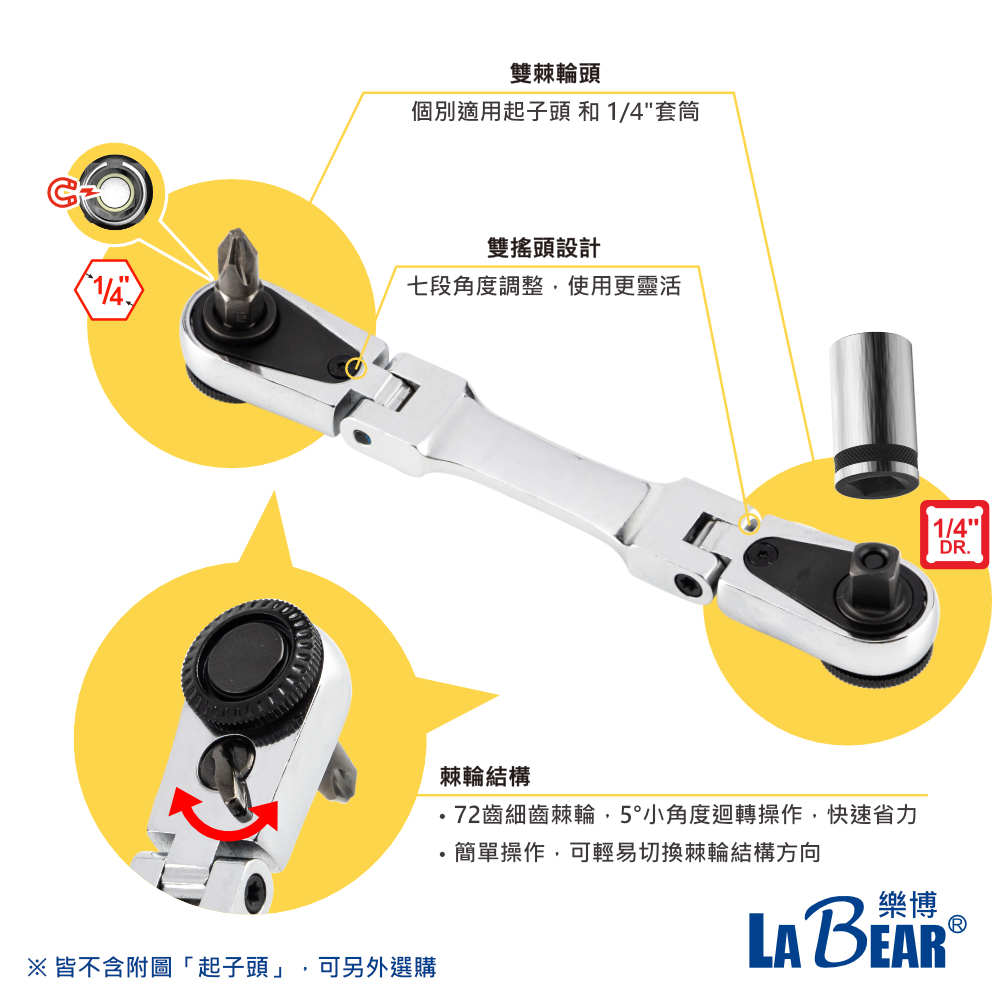 雙棘輪頭
個別適用起子頭 和 1/4"套筒

雙搖頭設計
七段角度調整，使用更靈活

1/4"

1/4"
DR.

棘輪結構
• 72齒細齒棘輪，5°小角度迴轉操作，快速省力
• 簡單操作，可輕易切換棘輪結構方向

樂博
LA BEAR®

※ 皆不含附圖「起子頭」，可另外選購