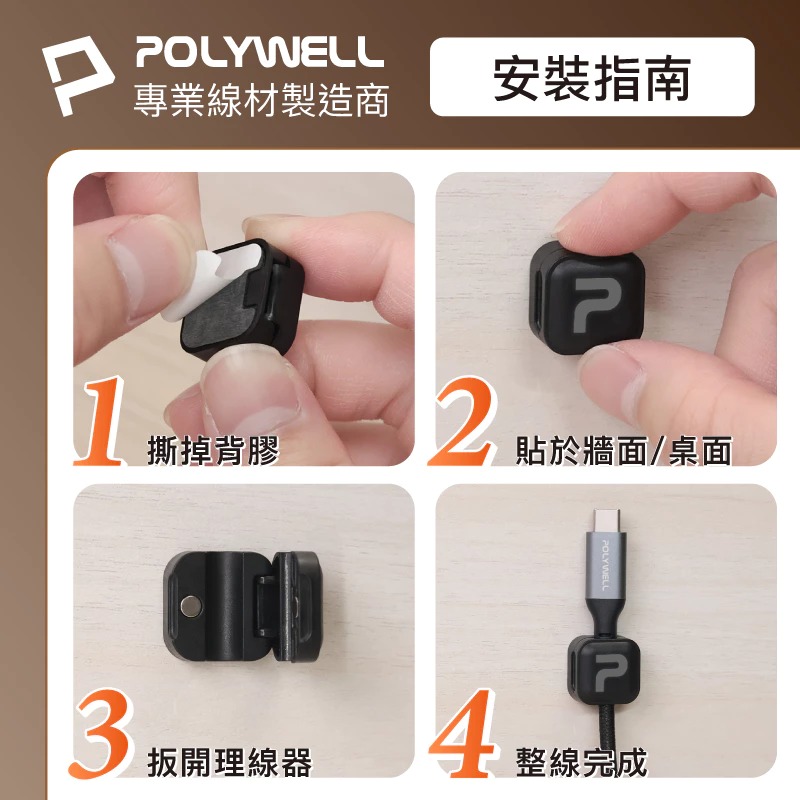 POLYWELL
專業線材製造商

安裝指南

1 撕掉背膠

2 貼於牆面/桌面

3 扳開理線器

POLYWELL

4 整線完成