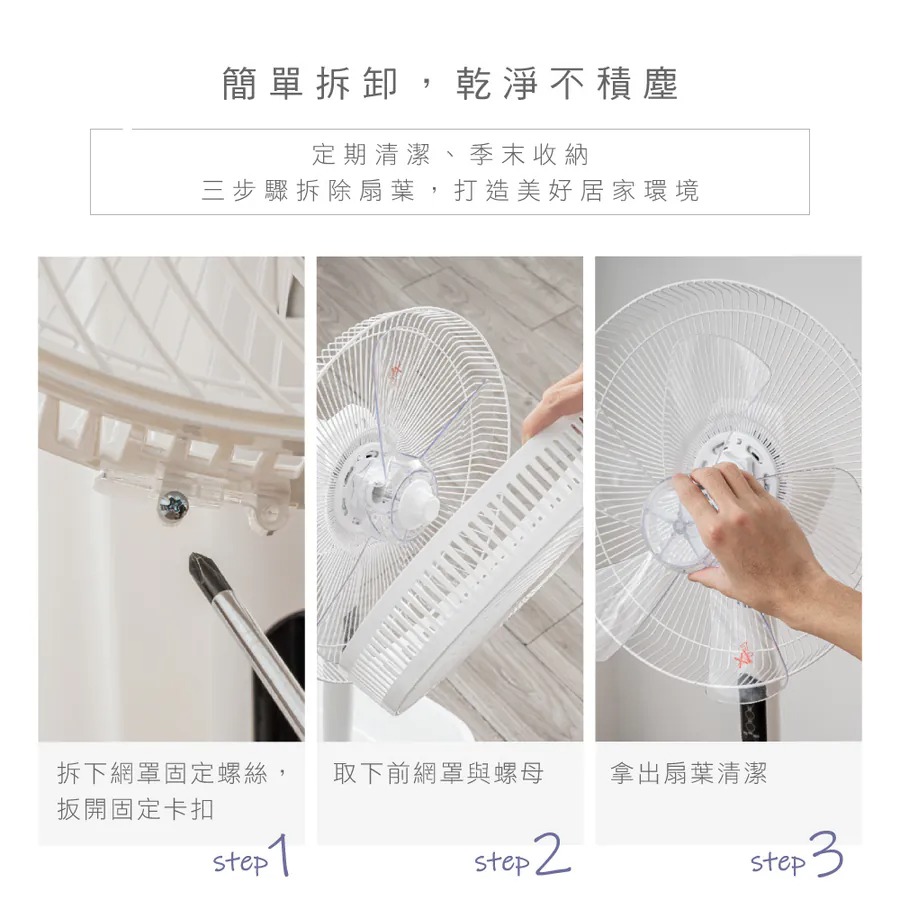 簡單拆卸，乾淨不積塵

定期清潔、季末收納
三步驟拆除扇葉，打造美好居家環境

拆下網罩固定螺絲，扳開固定卡扣

step 1

取下前網罩與螺母

step 2

拿出扇葉清潔

step 3