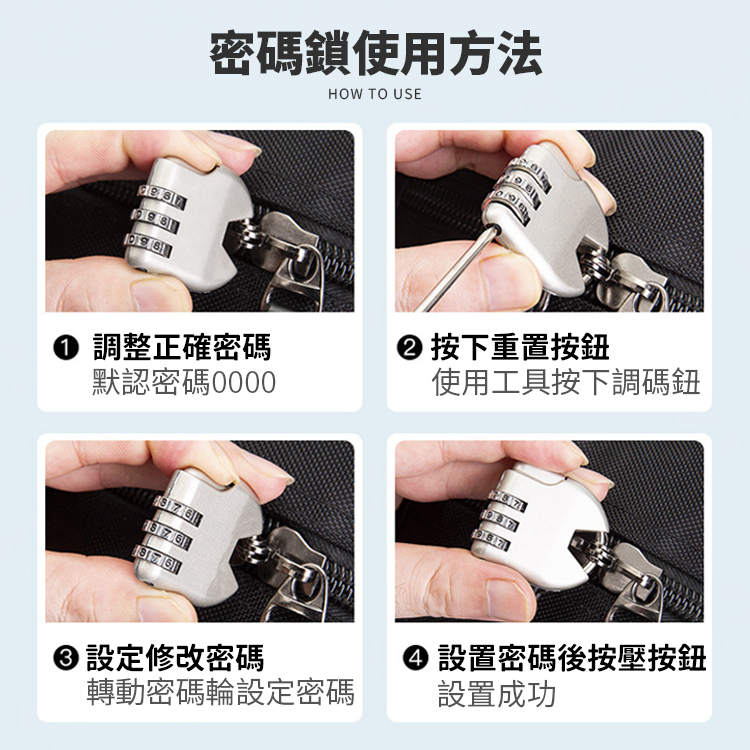 密碼鎖使用方法
HOW TO USE

❶ 調整正確密碼
默認密碼0000

❷ 按下重置按鈕
使用工具按下調碼鈕

❸ 設定修改密碼
轉動密碼輪設定密碼

❹ 設置密碼後按壓按鈕
設置成功