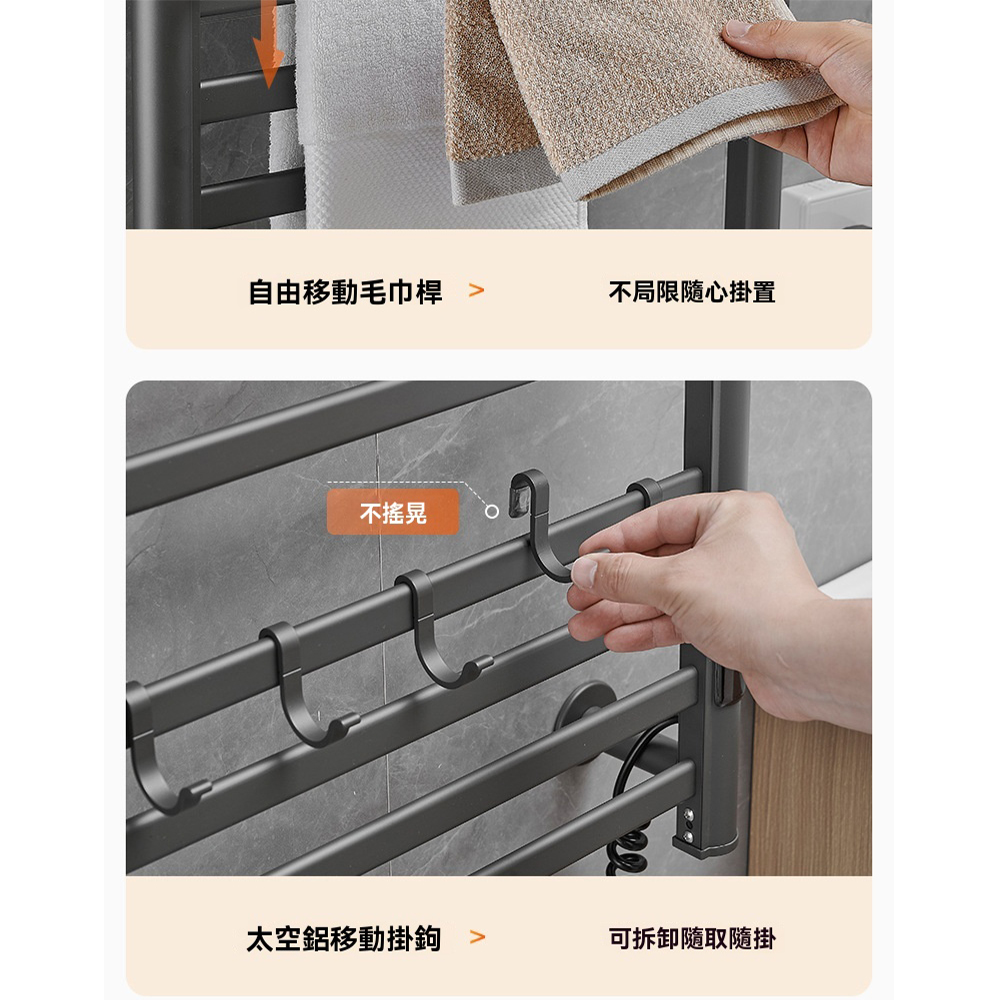 自由移動毛巾桿 > 不局限隨心掛置

不搖晃

太空鋁移動掛鉤 > 可拆卸隨取隨掛