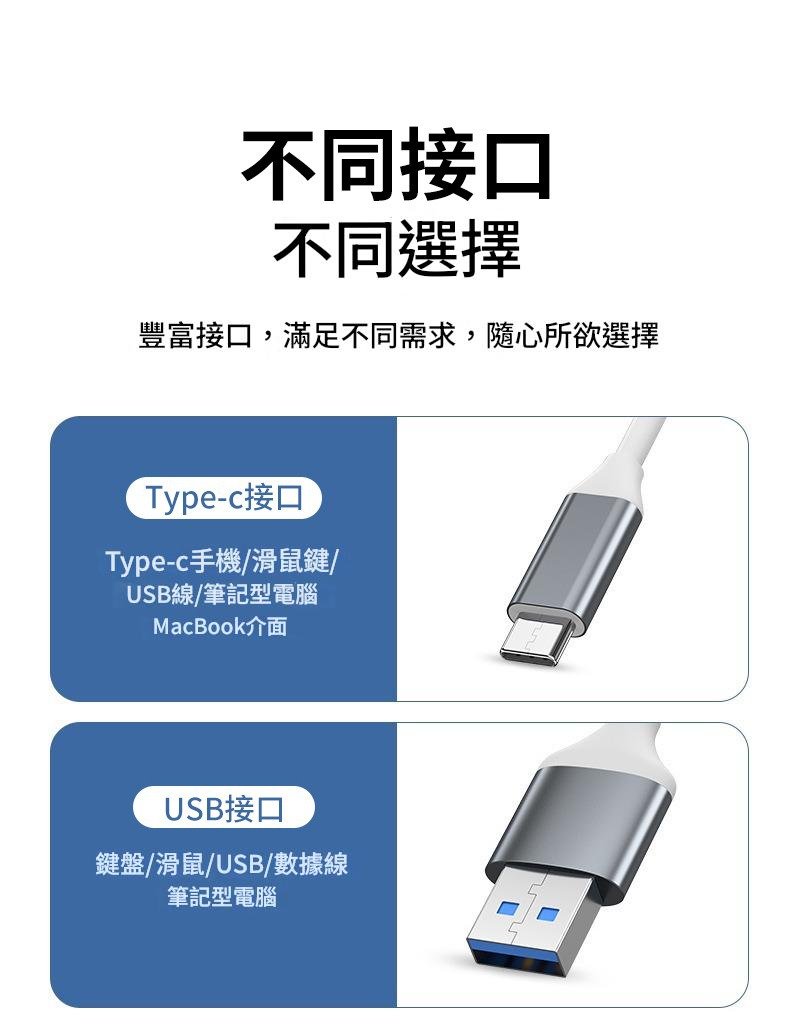 不同接口
不同選擇

豐富接口，滿足不同需求，隨心所欲選擇

Type-c接口

Type-c手機/滑鼠鍵/
USB線/筆記型電腦
MacBook介面

USB接口

鍵盤/滑鼠/USB/數據線
筆記型電腦