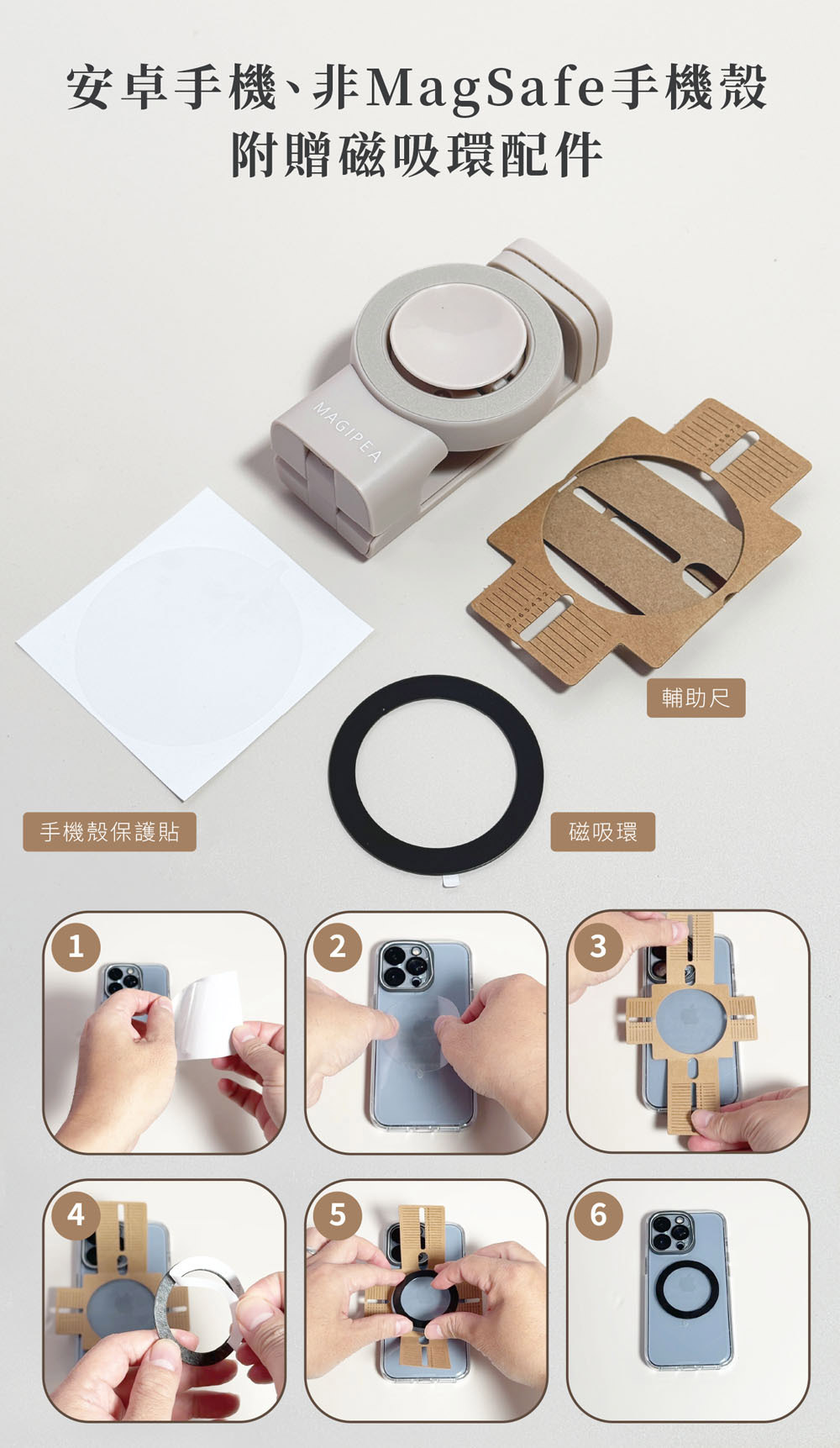 安卓手機、非MagSafe手機殼
附贈磁吸環配件

MAGIPEA

輔助尺

手機殼保護貼

磁吸環

1

2

3

4

5

6