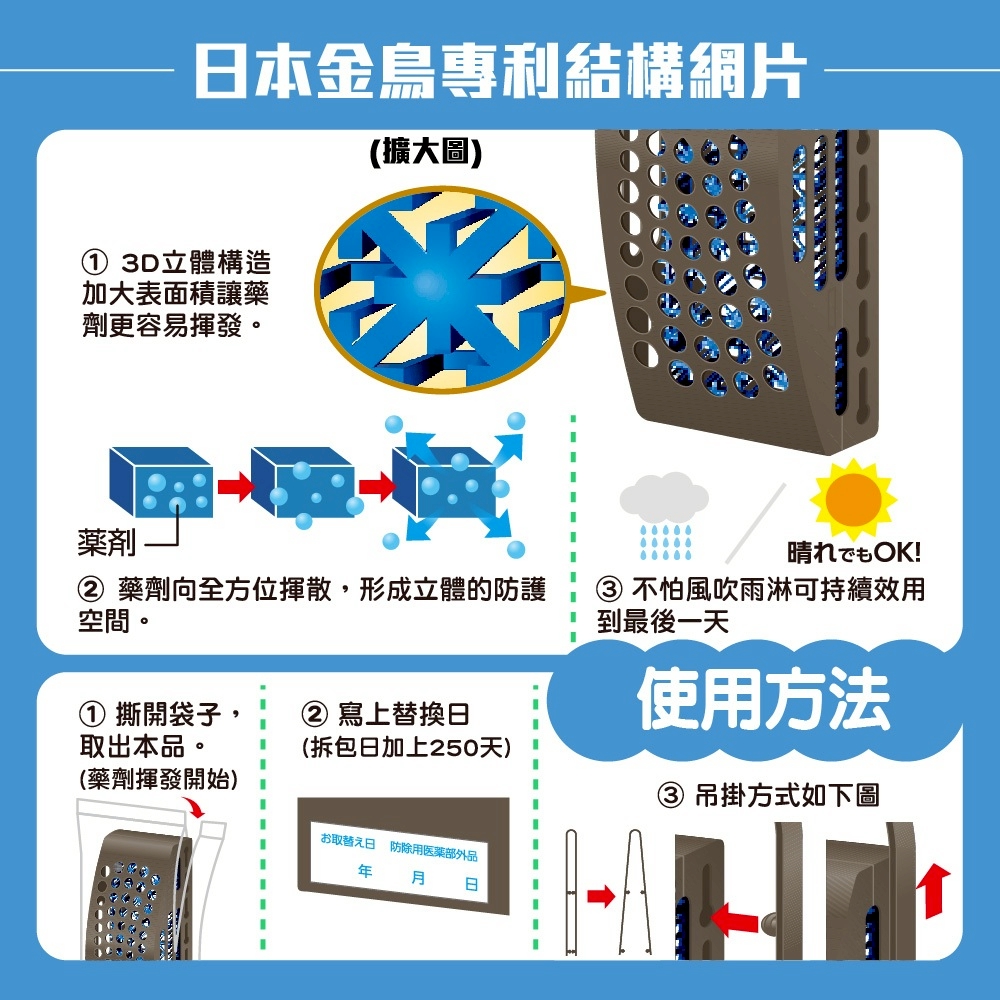 日本金鳥專利結構網片

(擴大圖)

① 3D立體構造加大表面積讓藥劑更容易揮發。

藥劑

② 藥劑向全方位揮散，形成立體的防護空間。

晴れでもOK!

③ 不怕風吹雨淋可持續效用到最後一天

使用方法

① 撕開袋子，取出本品。
(藥劑揮發開始)

② 寫上替換日
(拆包日加上250天)

お取替え日 防除用医薬部外品
年 月 日

③ 吊掛方式如下圖