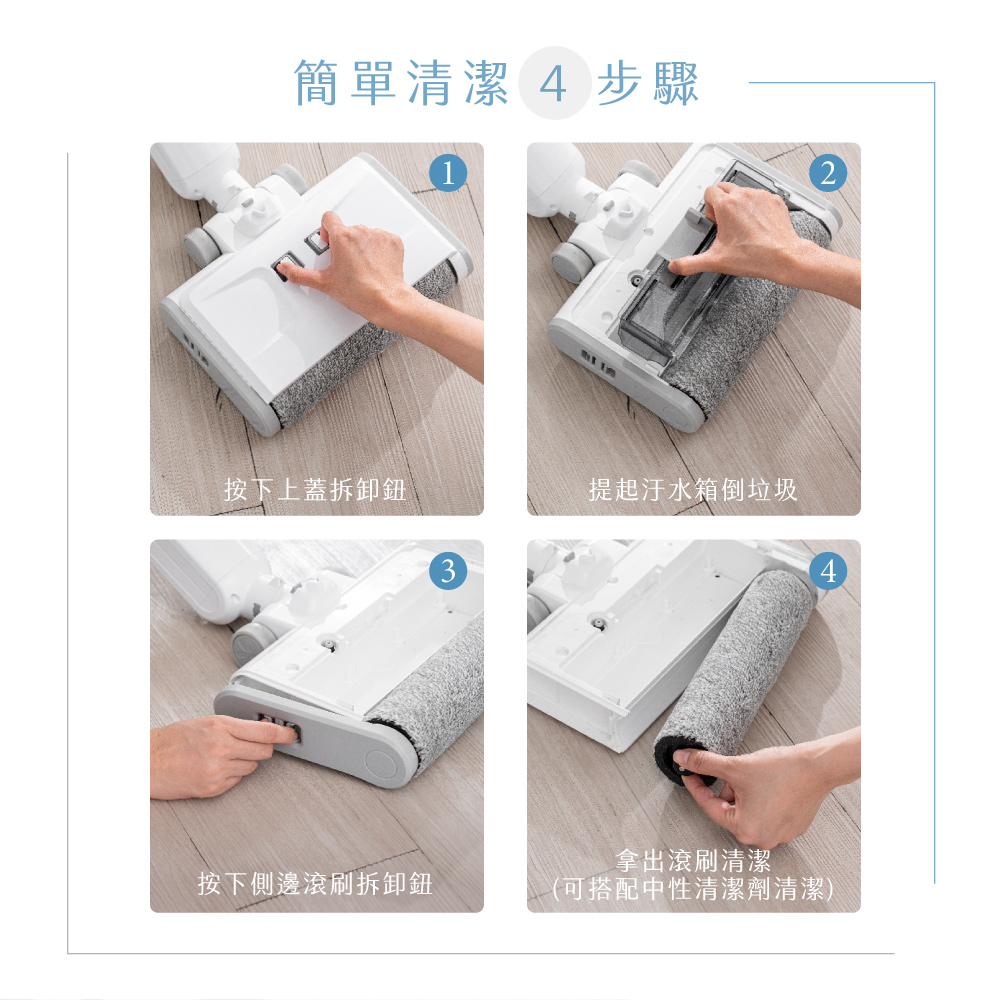 簡單清潔 4 步驟

1
按下上蓋拆卸鈕

2
提起汙水箱倒垃圾

3
按下側邊滾刷拆卸鈕

4
拿出滾刷清潔
(可搭配中性清潔劑清潔)