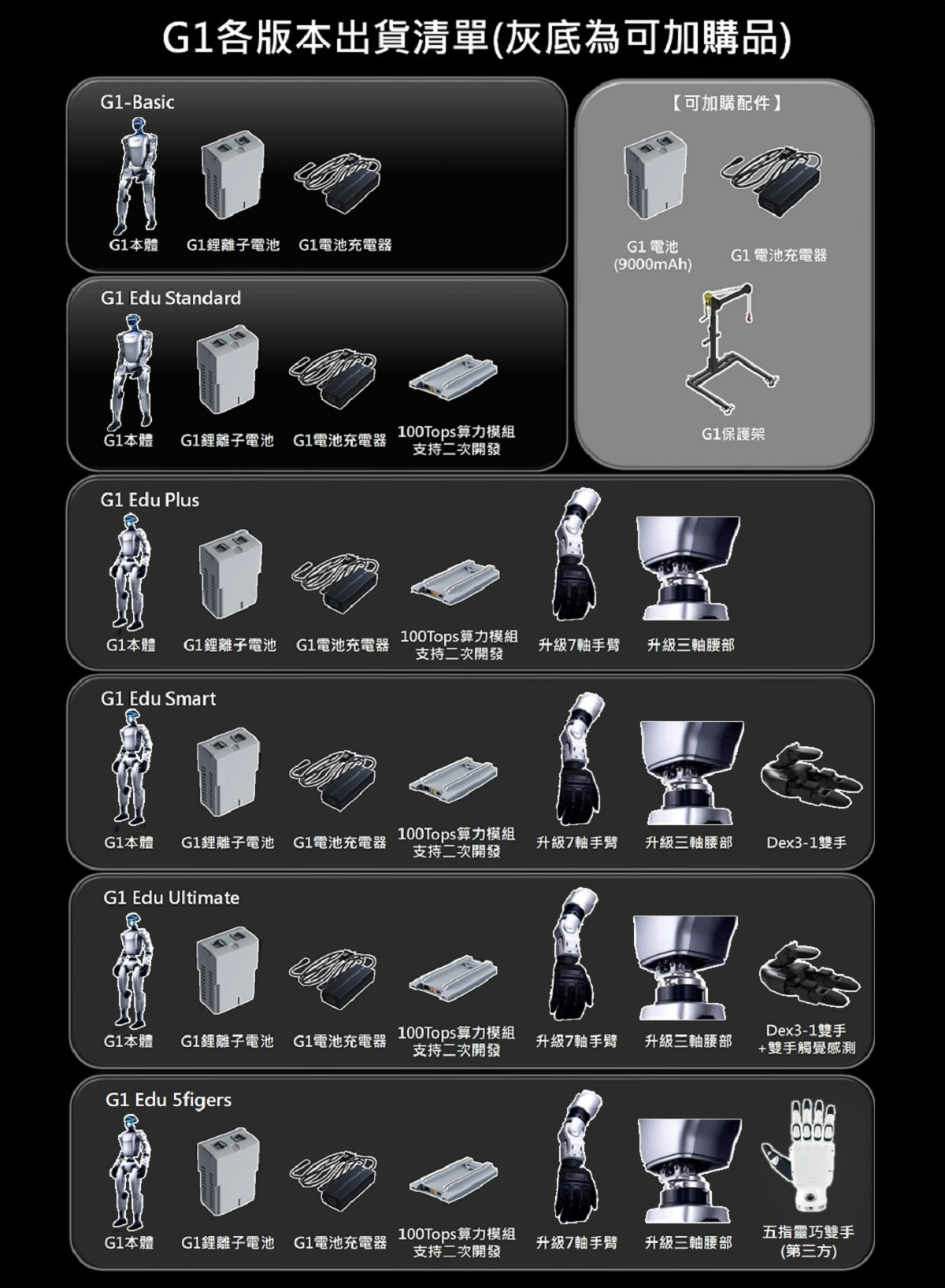 G1各版本出貨清單(灰底為可加購品)

G1-Basic

G1本體 G1鋰離子電池 G1電池充電器

【可加購配件】

G1 電池 (9000mAh) G1 電池充電器

G1保護架

G1 Edu Standard

G1本體 G1鋰離子電池 G1電池充電器 100Tops算力模組 支持二次開發

G1 Edu Plus

G1本體 G1鋰離子電池 G1電池充電器 100Tops算力模組 支持二次開發 升級7軸手臂 升級三軸腰部

G1 Edu Smart

G1本體 G1鋰離子電池 G1電池充電器 100Tops算力模組 支持二次開發 升級7軸手臂 升級三軸腰部 Dex3-1雙手

G1 Edu Ultimate

G1本體 G1鋰離子電池 G1電池充電器 100Tops算力模組 支持二次開發 升級7軸手臂 升級三軸腰部 Dex3-1雙手 +雙手觸覺感測

G1 Edu 5figers

G1本體 G1鋰離子電池 G1電池充電器 100Tops算力模組 支持二次開發 升級7軸手臂 升級三軸腰部 五指靈巧雙手 (第三方)