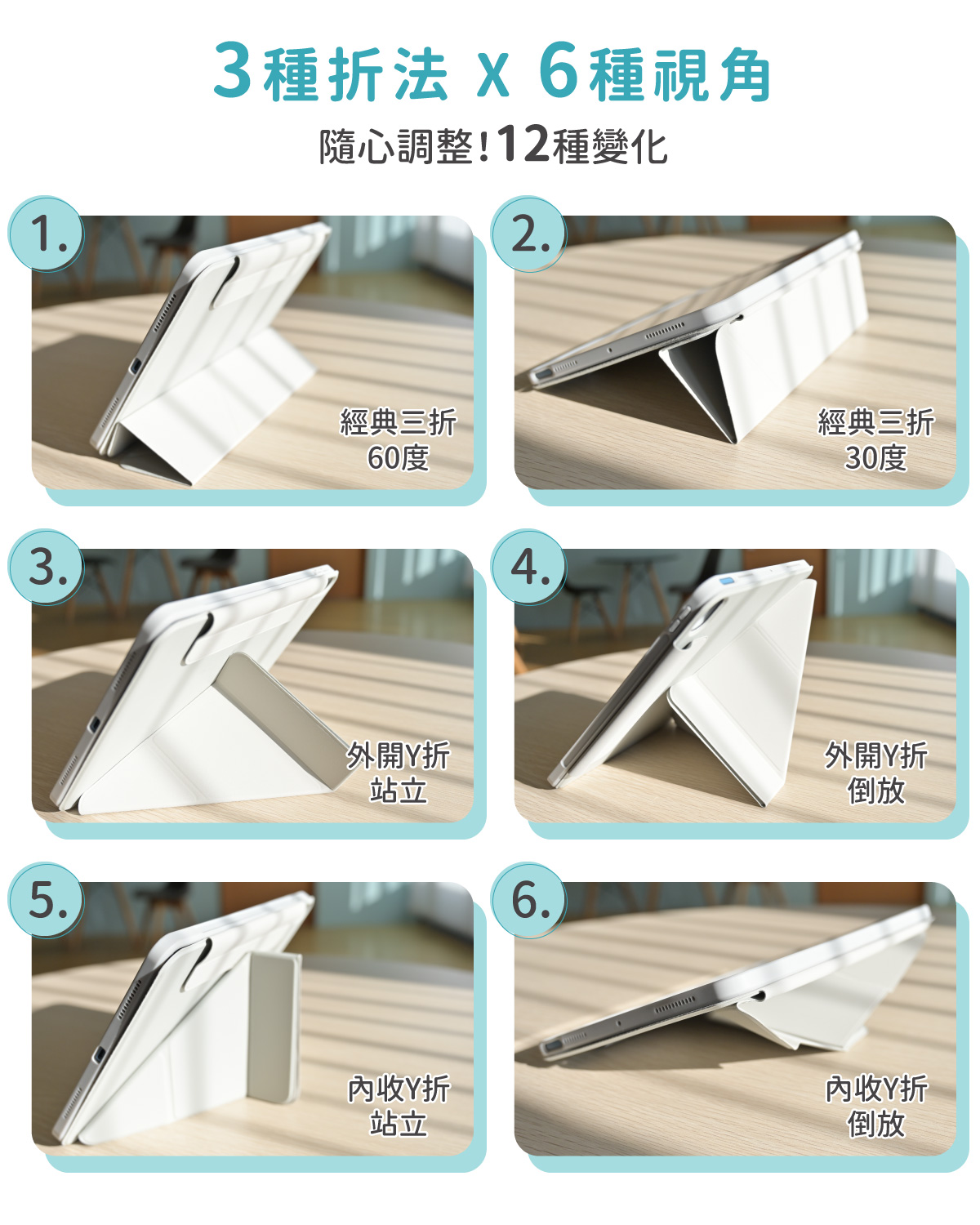 3種折法 X 6種視角

隨心調整!12種變化

1.
經典三折
60度

2.
經典三折
30度

3.
外開Y折
站立

4.
外開Y折
倒放

5.
內收Y折
站立

6.
內收Y折
倒放