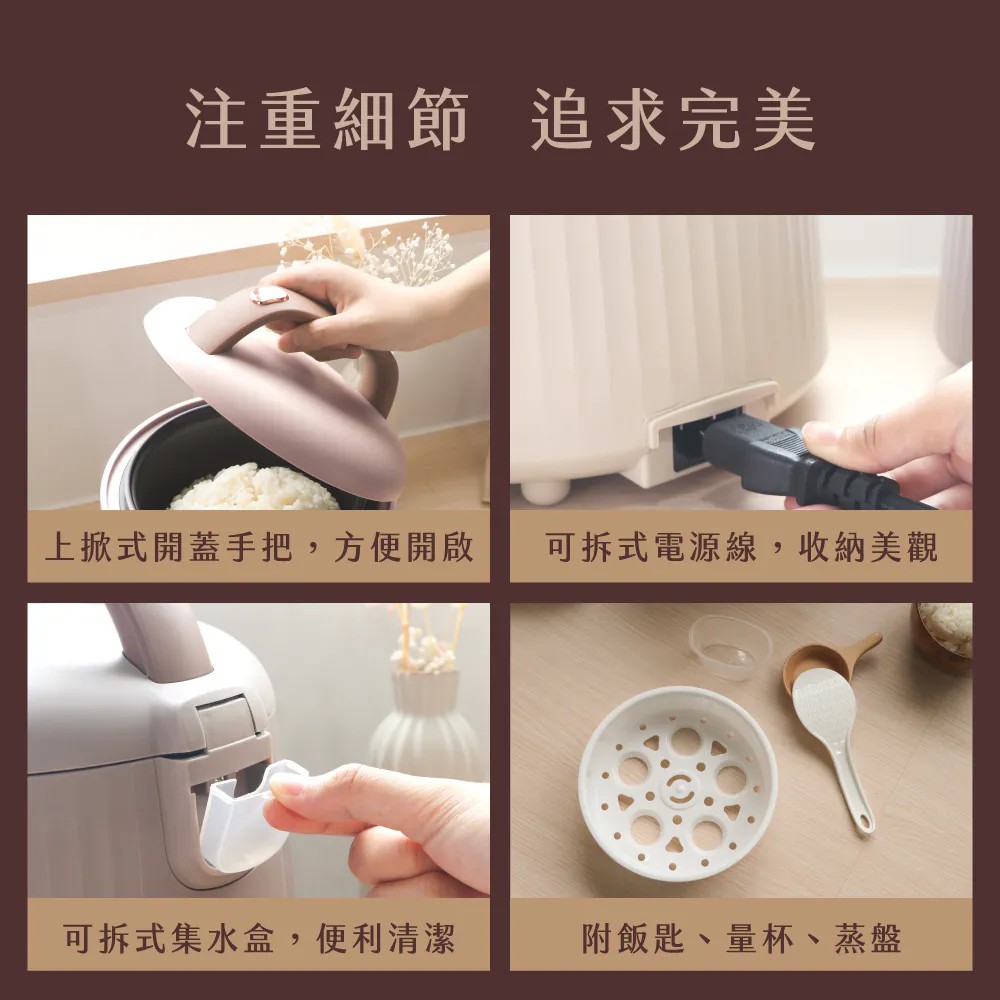 注重細節　追求完美

上掀式開蓋手把，方便開啟

可拆式電源線，收納美觀

可拆式集水盒，便利清潔

附飯匙、量杯、蒸盤