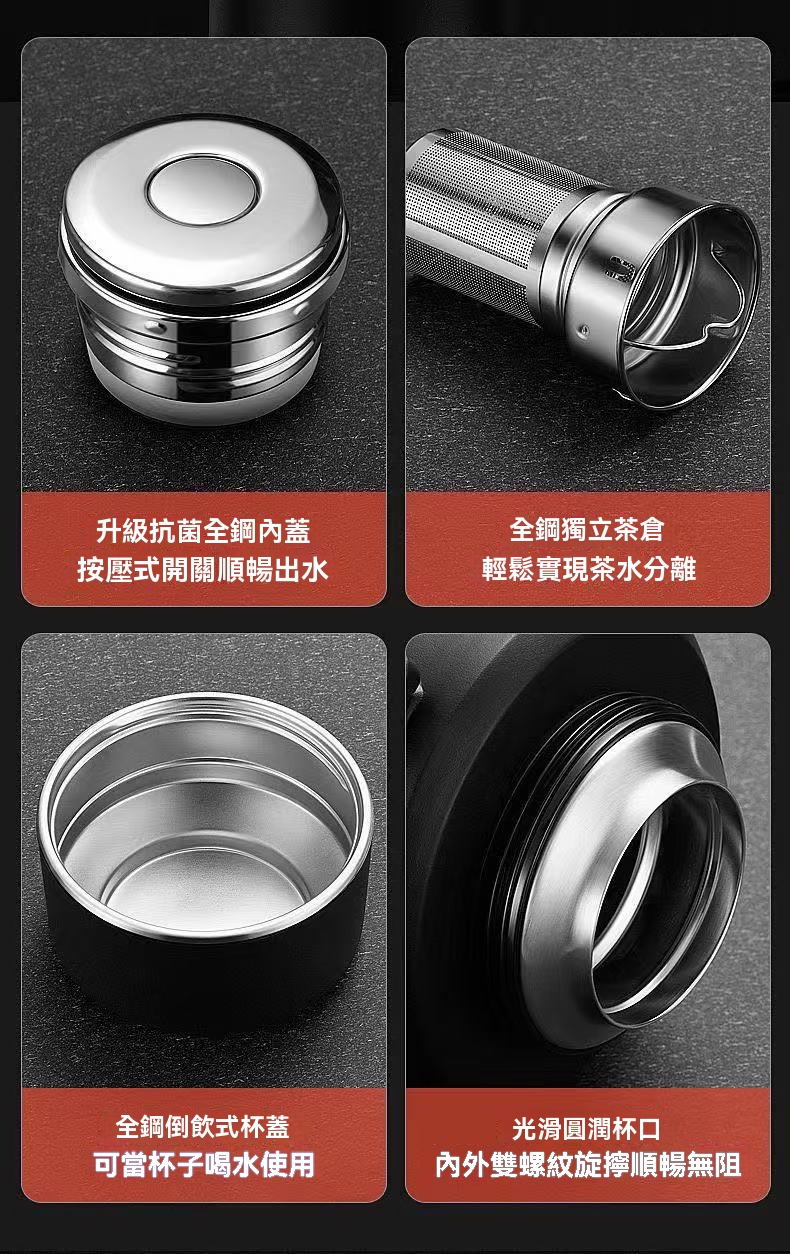 升級抗菌全鋼內蓋
按壓式開關順暢出水

全鋼獨立茶倉
輕鬆實現茶水分離

全鋼倒飲式杯蓋
可當杯子喝水使用

光滑圓潤杯口
內外雙螺紋旋擰順暢無阻