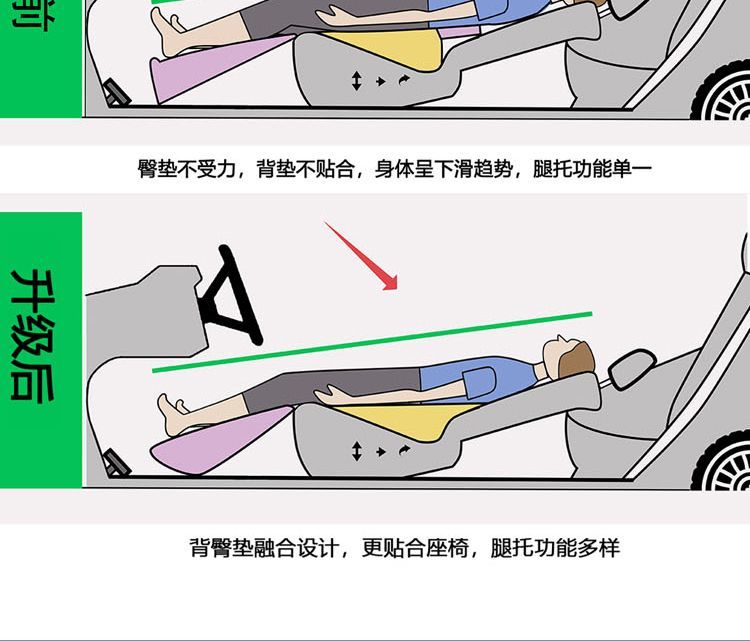 前

臀垫不受力，背垫不贴合，身体呈下滑趋势，腿托功能单一

升级后

背臀垫融合设计，更贴合座椅，腿托功能多样