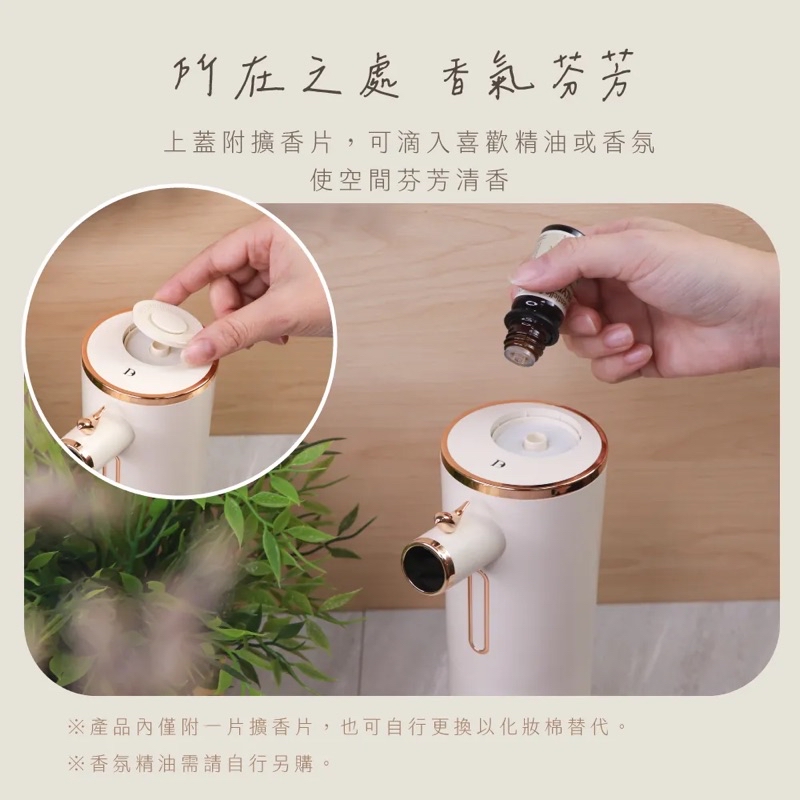 所在之處 香氣芬芳

上蓋附擴香片，可滴入喜歡精油或香氛
使空間芬芳清香

※產品內僅附一片擴香片，也可自行更換以化妝棉替代。
※香氛精油需請自行另購。