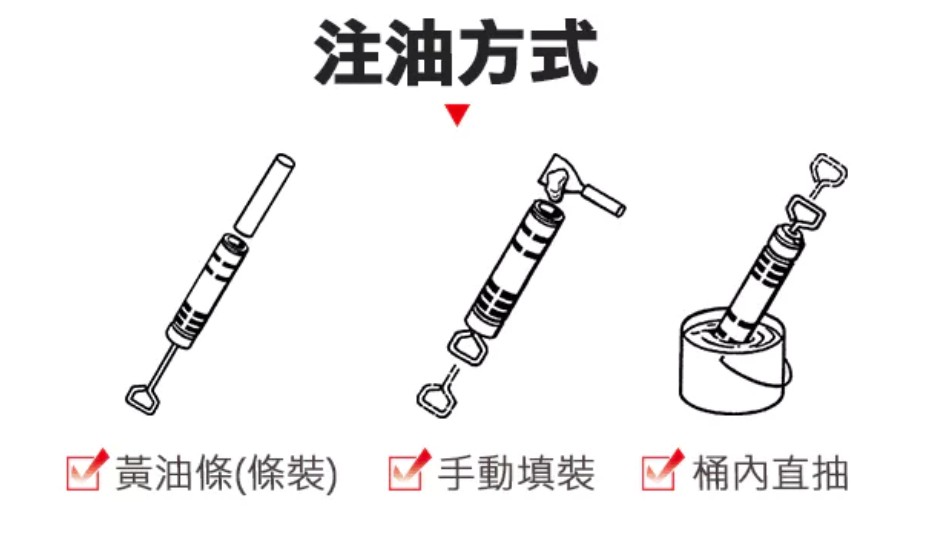 注油方式

黃油條(條裝)

手動填裝

桶內直抽