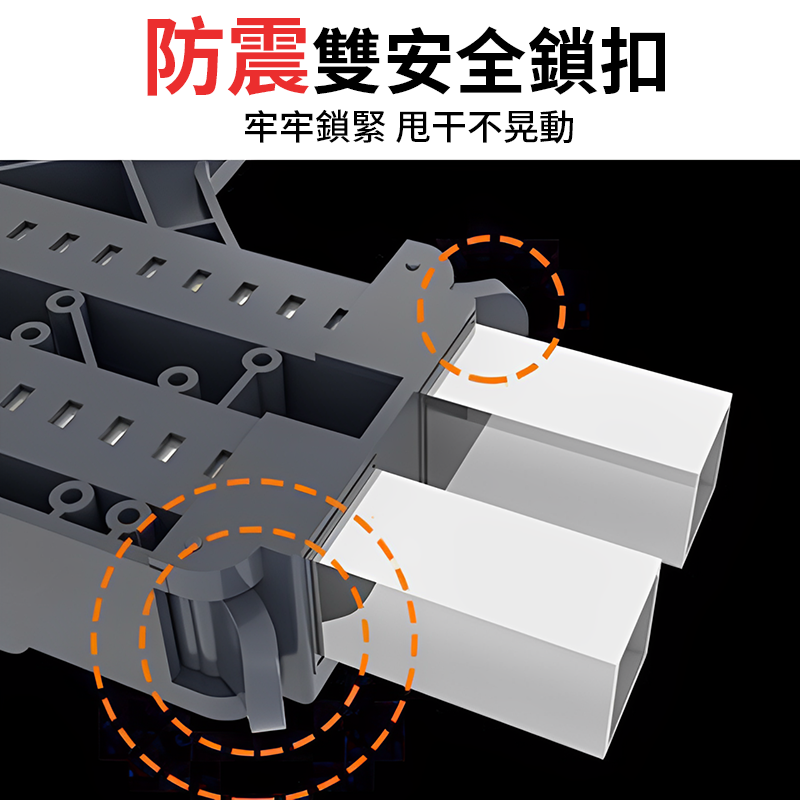 防震雙安全鎖扣

牢牢鎖緊 甩干不晃動